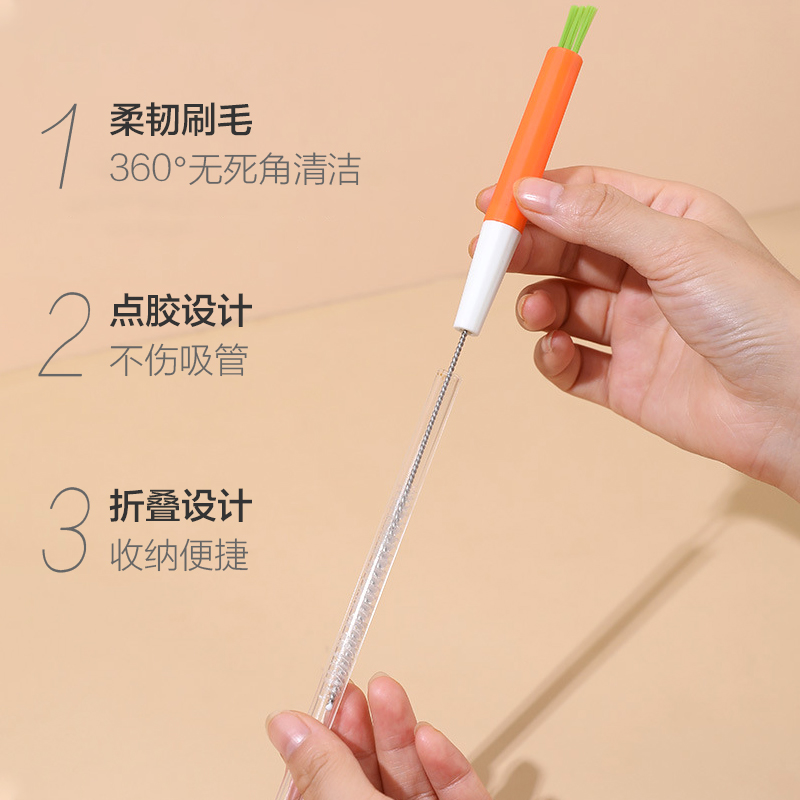 1 柔韧刷毛
360°无死角清洁

2 点胶设计
不伤吸管

3 折叠设计
收纳便捷