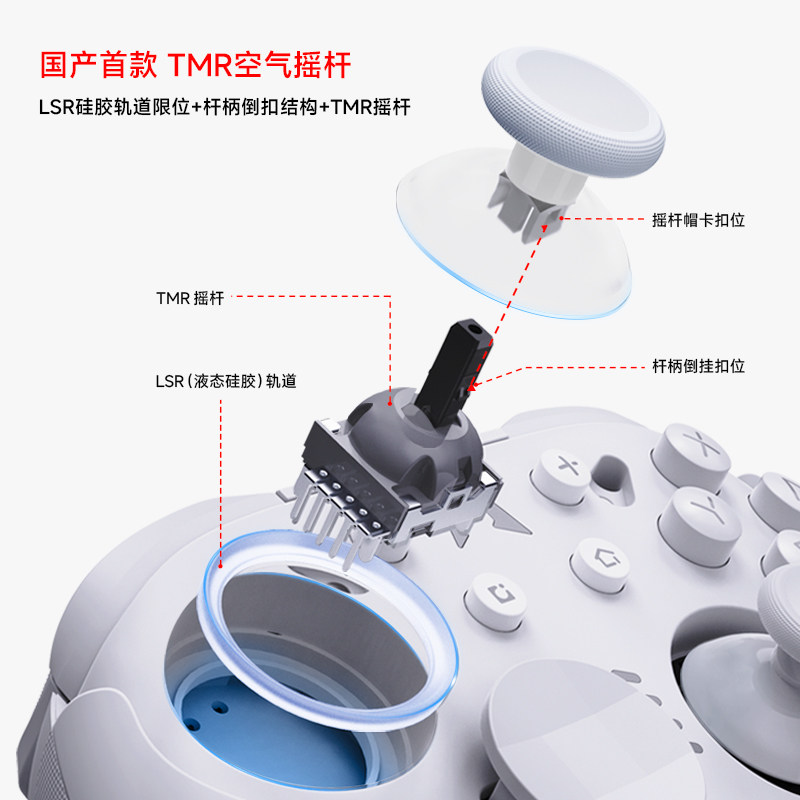 国产首款 TMR空气摇杆

LSR硅胶轨道限位+杆柄倒扣结构+TMR摇杆

摇杆帽卡扣位

TMR 摇杆

杆柄倒挂扣位

LSR（液态硅胶）轨道

X

Y