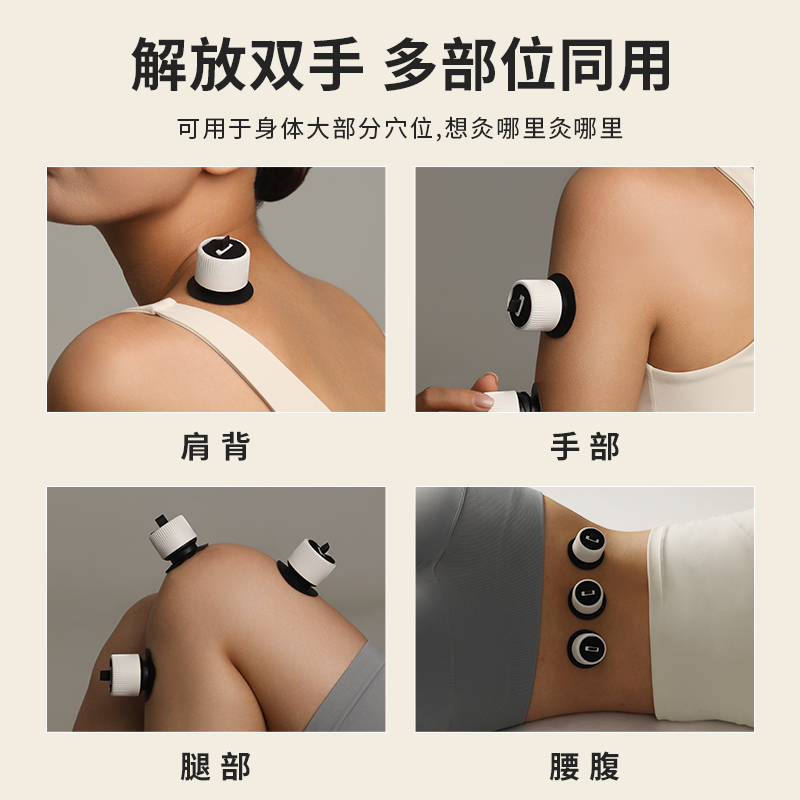 解放双手 多部位同用

可用于身体大部分穴位,想灸哪里灸哪里

肩背

手部

腿部

腰腹