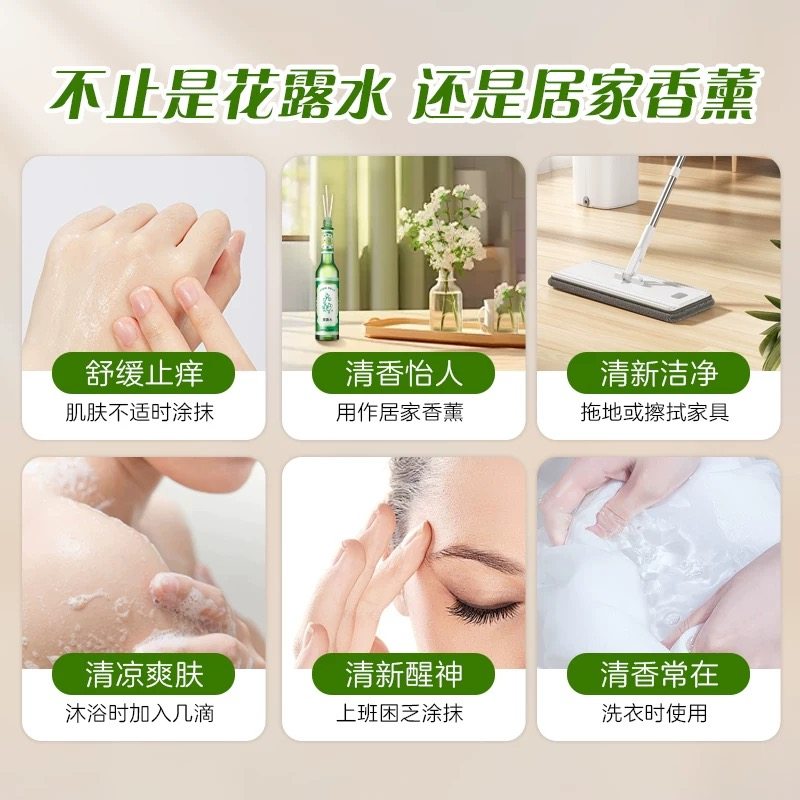 不止是花露水 还是居家香薰

舒缓止痒
肌肤不适时涂抹

清香怡人
用作居家香薰

清新洁净
拖地或擦拭家具

清凉爽肤
沐浴时加入几滴

清新醒神
上班困乏涂抹

清香常在
洗衣时使用