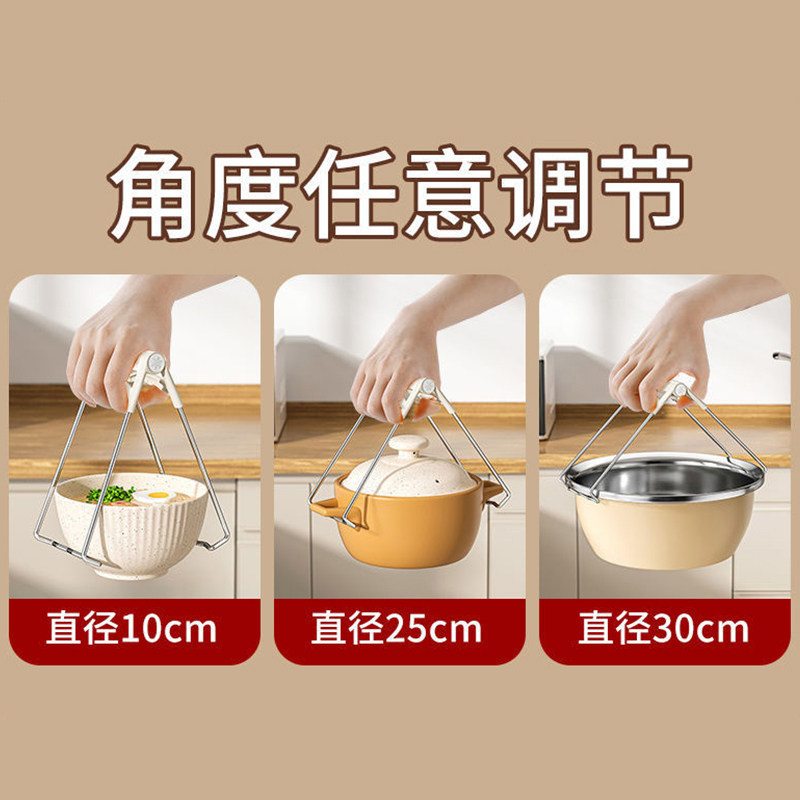 角度任意调节

直径10cm

直径25cm

直径30cm