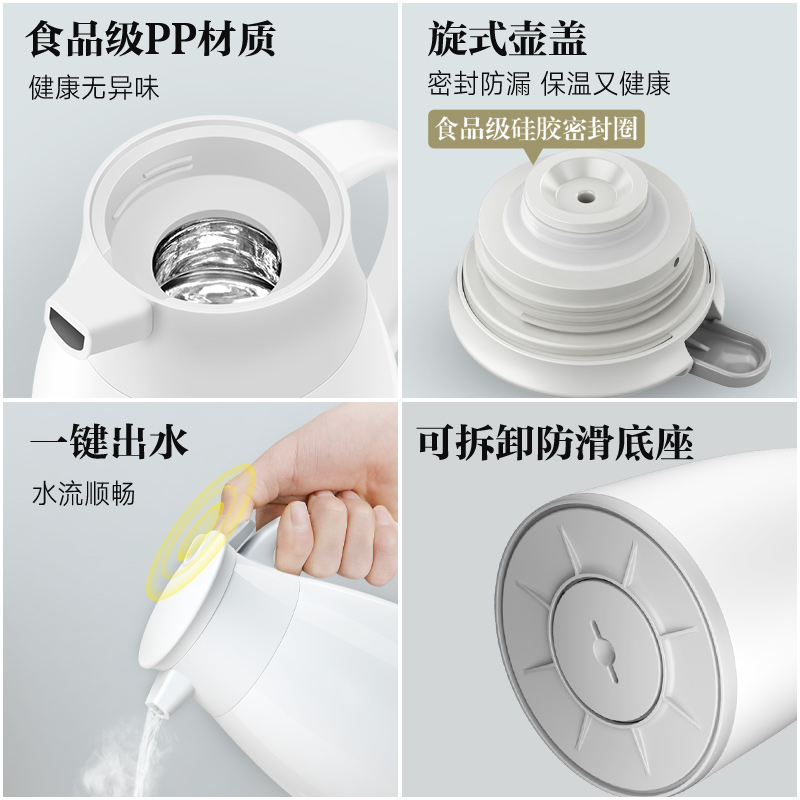 食品级PP材质

健康无异味

旋式壶盖

密封防漏 保温又健康

食品级硅胶密封圈

一键出水

水流顺畅

可拆卸防滑底座