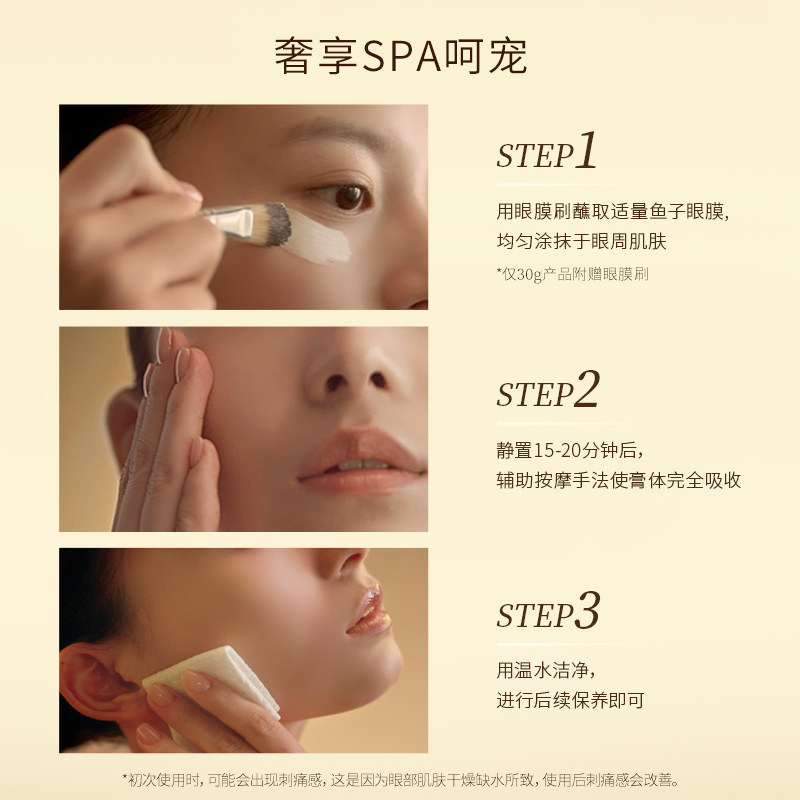 奢享SPA呵宠

STEP1

用眼膜刷蘸取适量鱼子眼膜，
均匀涂抹于眼周肌肤

*仅30g产品附赠眼膜刷

STEP2

静置15-20分钟后，
辅助按摩手法使膏体完全吸收

STEP3

用温水洁净，
进行后续保养即可

*初次使用时，可能会出现刺痛感，这是因为眼部肌肤干燥缺水所致，使用后刺痛感会改善。