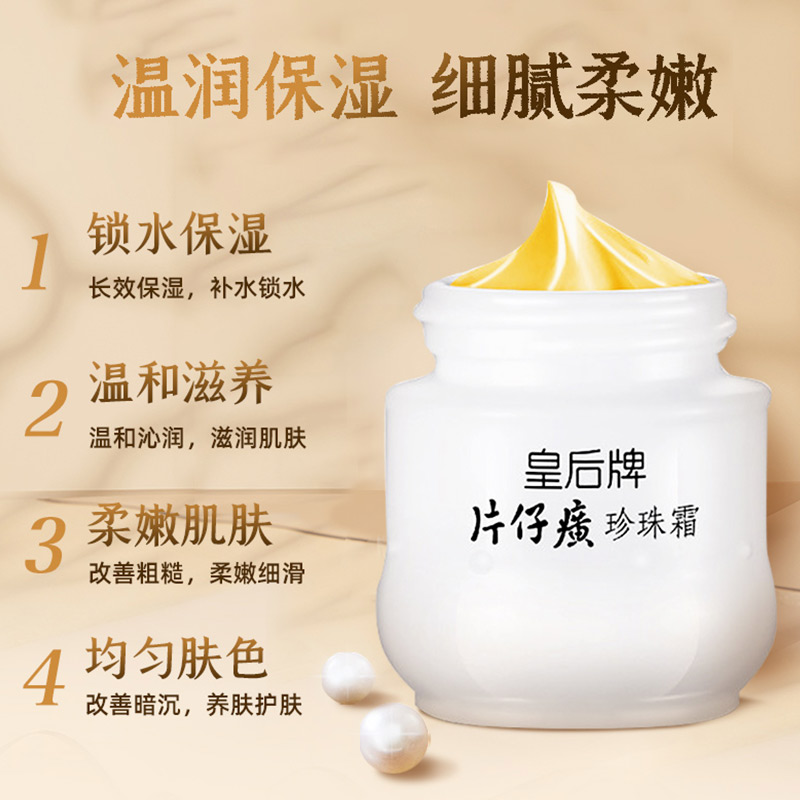 温润保湿 细腻柔嫩

1 锁水保湿
长效保湿，补水锁水

2 温和滋养
温和沁润，滋润肌肤

3 柔嫩肌肤
改善粗糙，柔嫩细滑

4 均匀肤色
改善暗沉，养肤护肤

皇后牌
片仔癀 珍珠霜