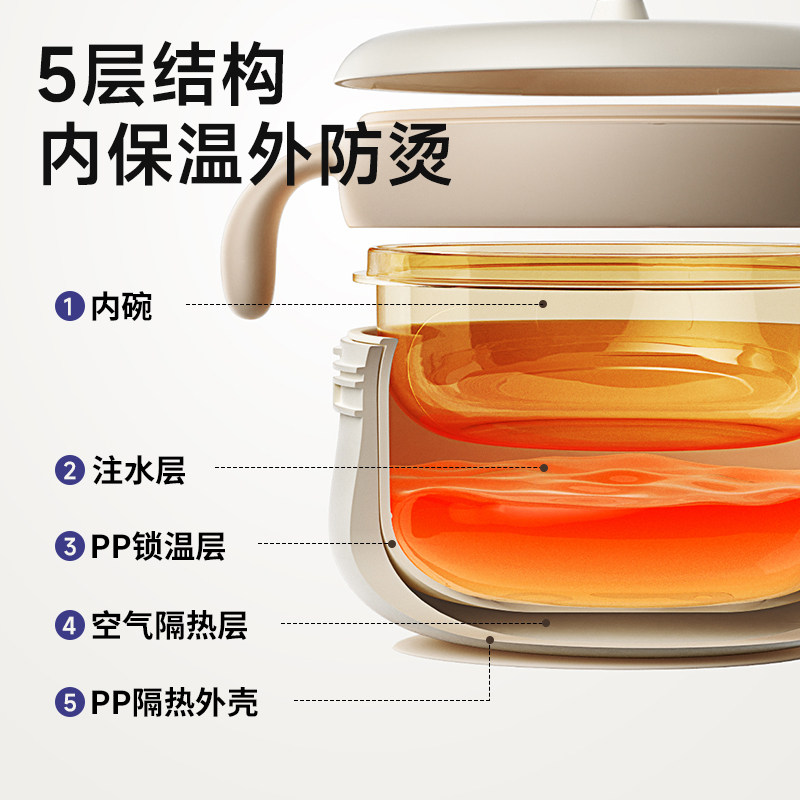 5层结构
内保温外防烫

1 内碗

2 注水层

3 PP锁温层

4 空气隔热层

5 PP隔热外壳