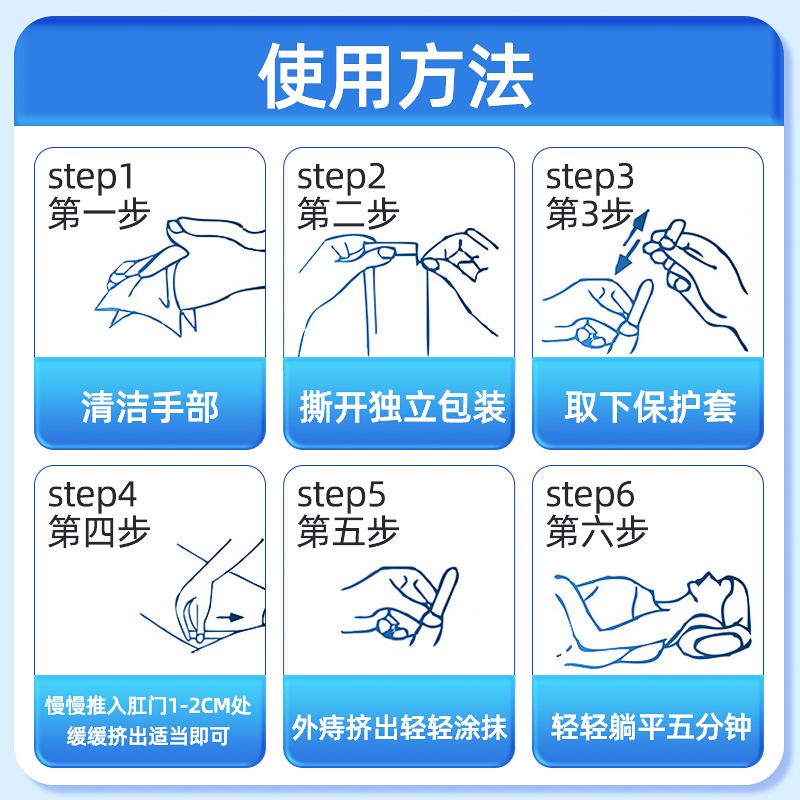 使用方法

step1
第一步

清洁手部

step2
第二步

撕开独立包装

step3
第3步

取下保护套

step4
第四步

慢慢推入肛门1-2CM处
缓缓挤出适当即可

step5
第五步

外痔挤出轻轻涂抹

step6
第六步

轻轻躺平五分钟