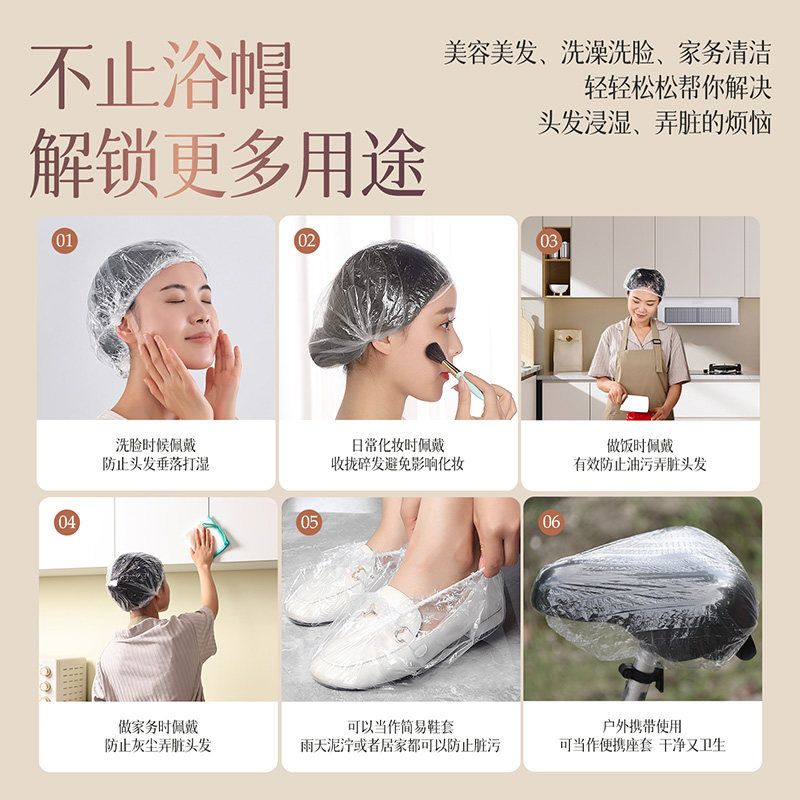 不止浴帽
解锁更多用途

美容美发、洗澡洗脸、家务清洁
轻轻松松帮你解决
头发浸湿、弄脏的烦恼

01
洗脸时候佩戴
防止头发垂落打湿

02
日常化妆时佩戴
收拢碎发避免影响化妆

03
做饭时佩戴
有效防止油污弄脏头发

04
做家务时佩戴
防止灰尘弄脏头发

05
可以当作简易鞋套
雨天泥泞或者居家都可以防止脏污

06
户外携带使用
可当作便携座套 干净又卫生