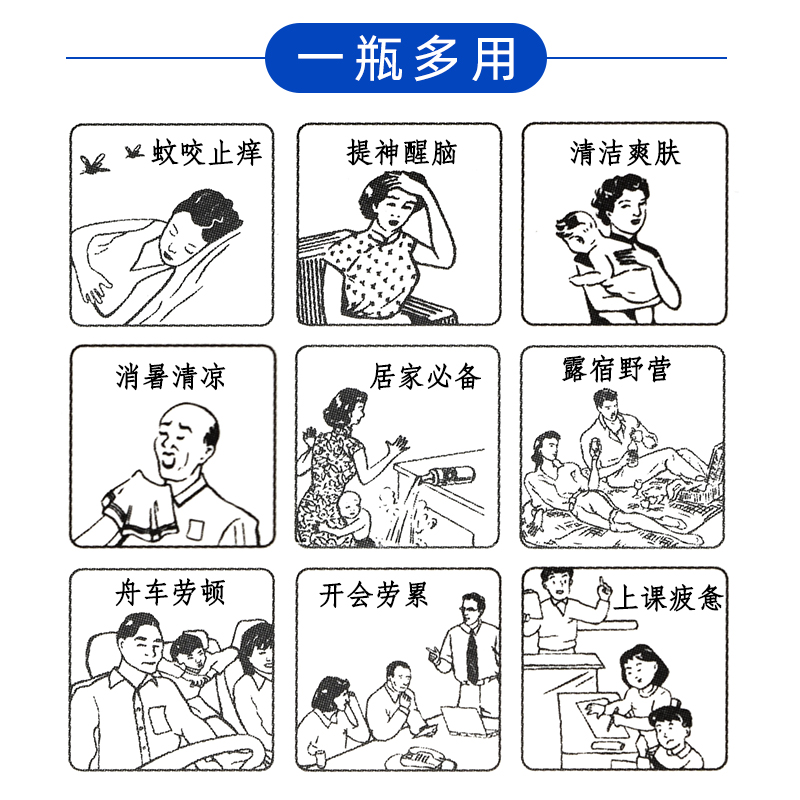 一瓶多用

蚊咬止痒

提神醒脑

清洁爽肤

消暑清凉

居家必备

露宿野营

舟车劳顿

开会劳累

上课疲惫