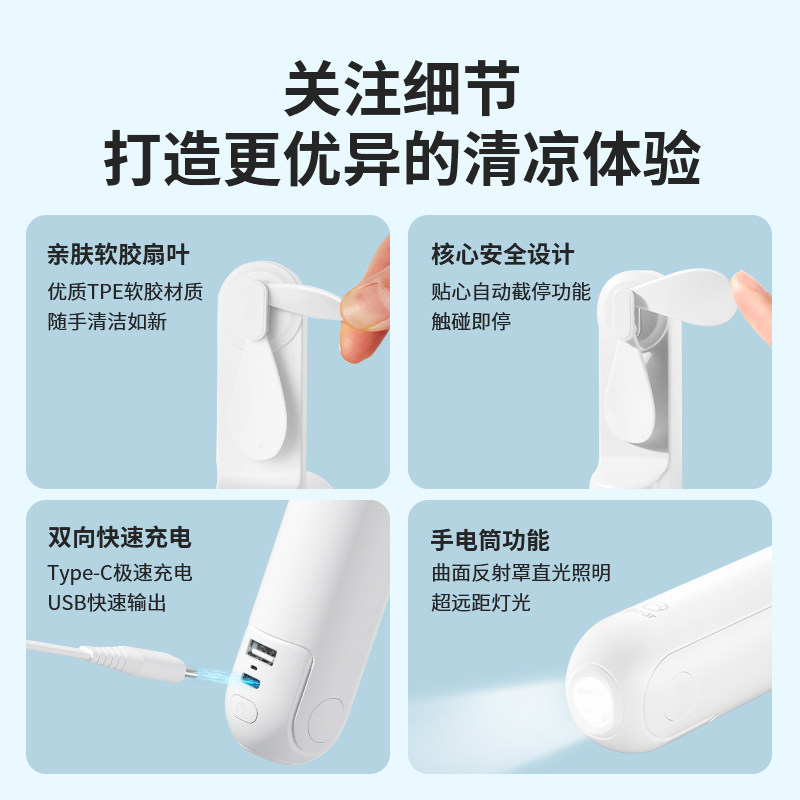 关注细节
打造更优异的清凉体验

亲肤软胶扇叶
优质TPE软胶材质
随手清洁如新

核心安全设计
贴心自动截停功能
触碰即停

双向快速充电
Type-C极速充电
USB快速输出

手电筒功能
曲面反射罩直光照明
超远距灯光