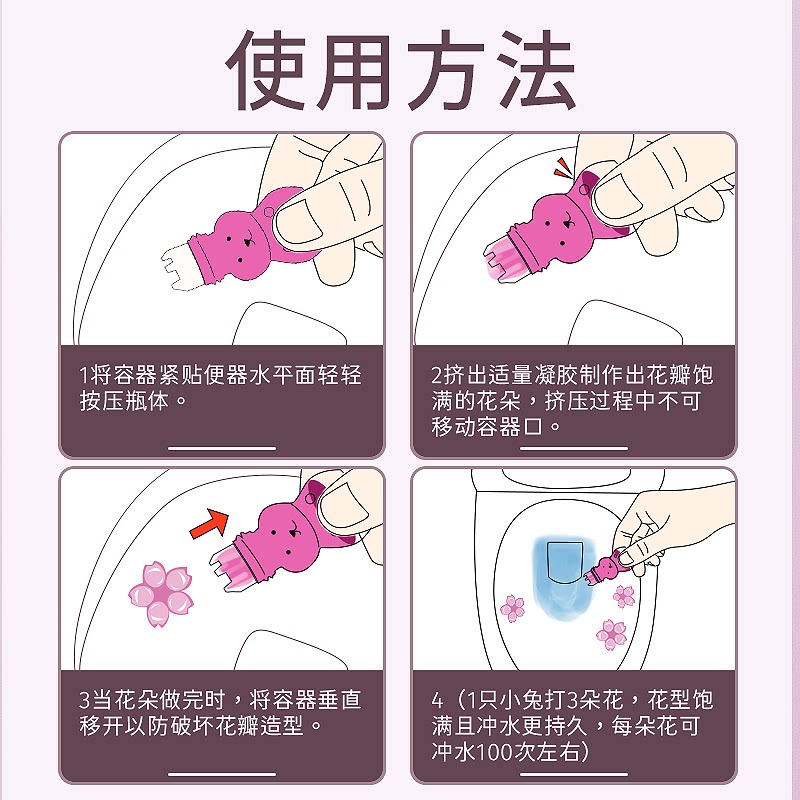 使用方法

1将容器紧贴便器水平面轻轻按压瓶体。

2挤出适量凝胶制作出花瓣饱满的花朵，挤压过程中不可移动容器口。

3当花朵做完时，将容器垂直移开以防破坏花瓣造型。

4（1只小兔打3朵花，花型饱满且冲水更持久，每朵花可冲水100次左右）