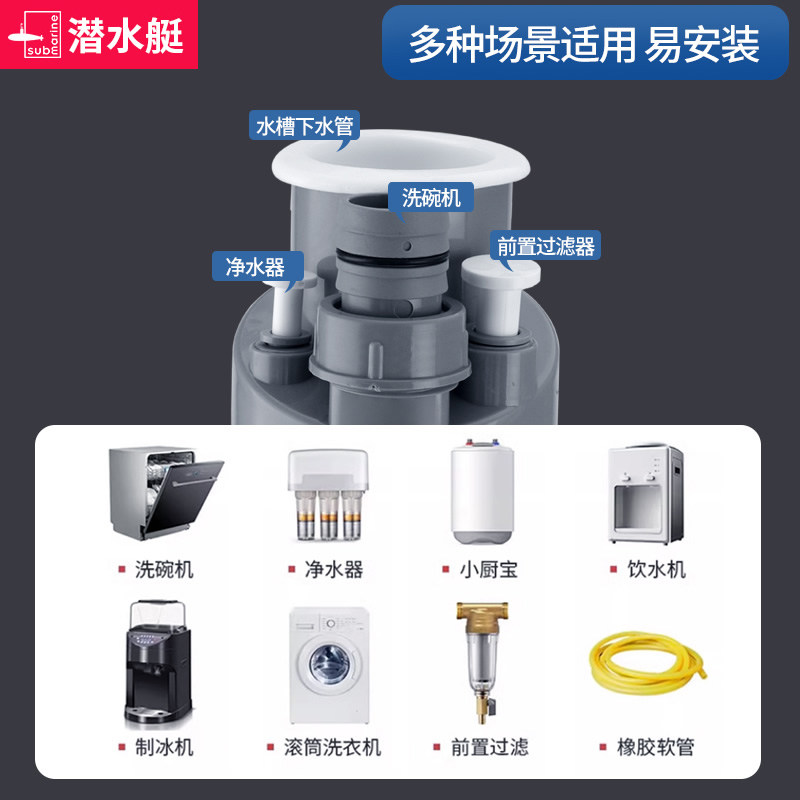 sub marine 潜水艇

多种场景适用 易安装

水槽下水管

洗碗机

前置过滤器

净水器

洗碗机

净水器

小厨宝

饮水机

制冰机

滚筒洗衣机

前置过滤

橡胶软管