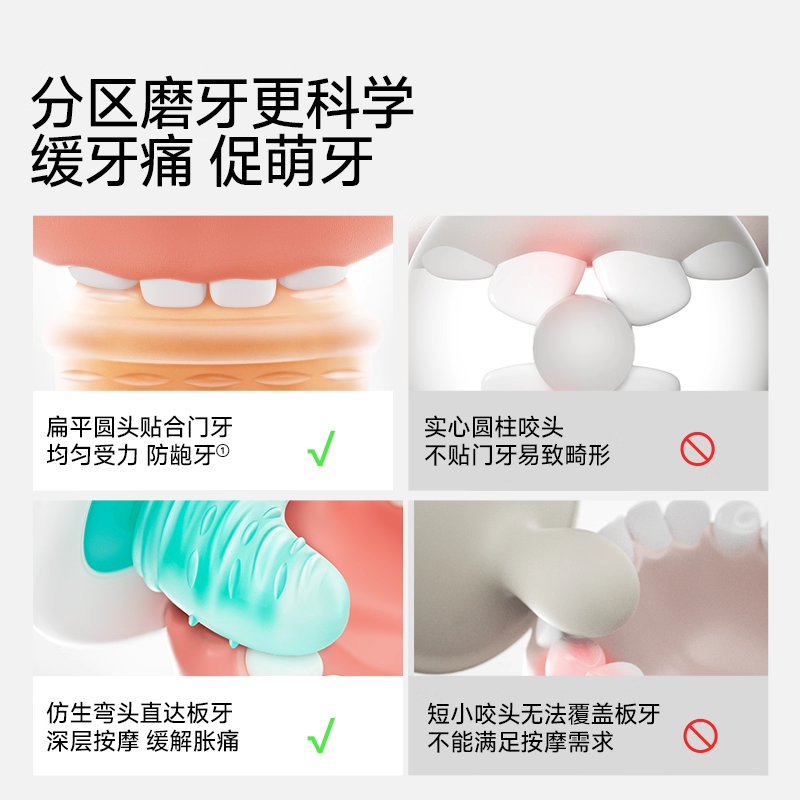 分区磨牙更科学
缓牙痛 促萌牙

扁平圆头贴合门牙
均匀受力 防龅牙①
√

实心圆柱咬头
不贴门牙易致畸形

仿生弯头直达板牙
深层按摩 缓解胀痛
√

短小咬头无法覆盖板牙
不能满足按摩需求