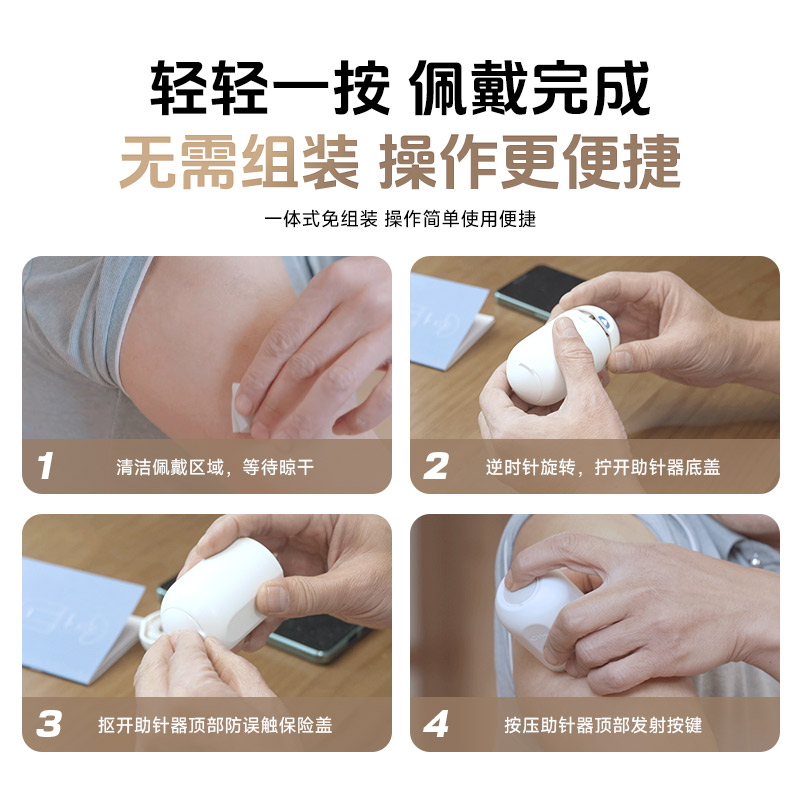 轻轻一按 佩戴完成
无需组装 操作更便捷
一体式免组装 操作简单使用便捷

1 清洁佩戴区域，等待晾干

2 逆时针旋转，拧开助针器底盖

3 抠开助针器顶部防误触保险盖

4 按压助针器顶部发射按键