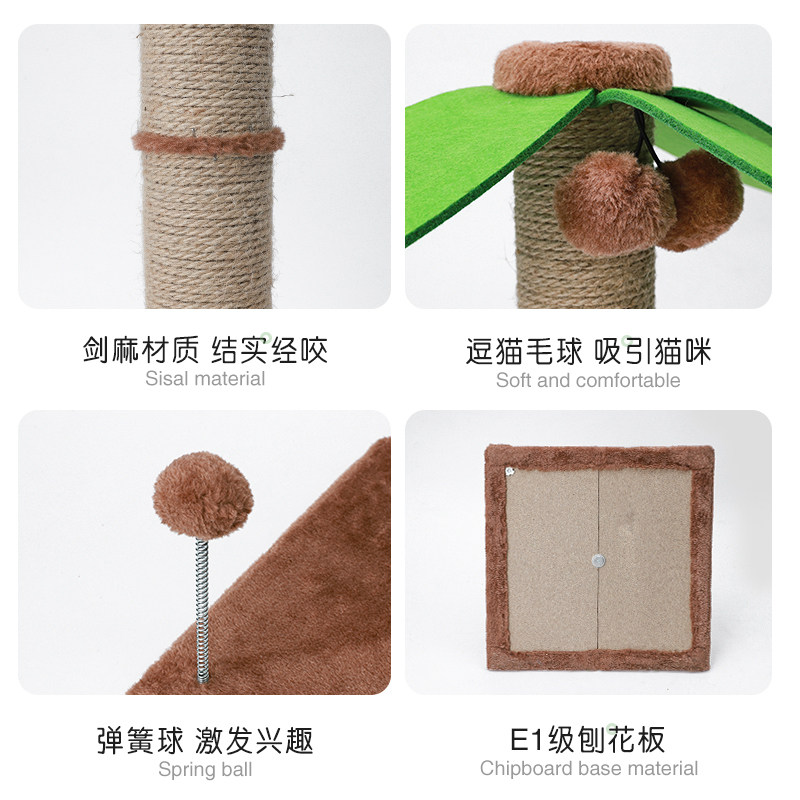 剑麻材质 结实经咬
Sisal material

逗猫毛球 吸引猫咪
Soft and comfortable

弹簧球 激发兴趣
Spring ball

E1级刨花板
Chipboard base material