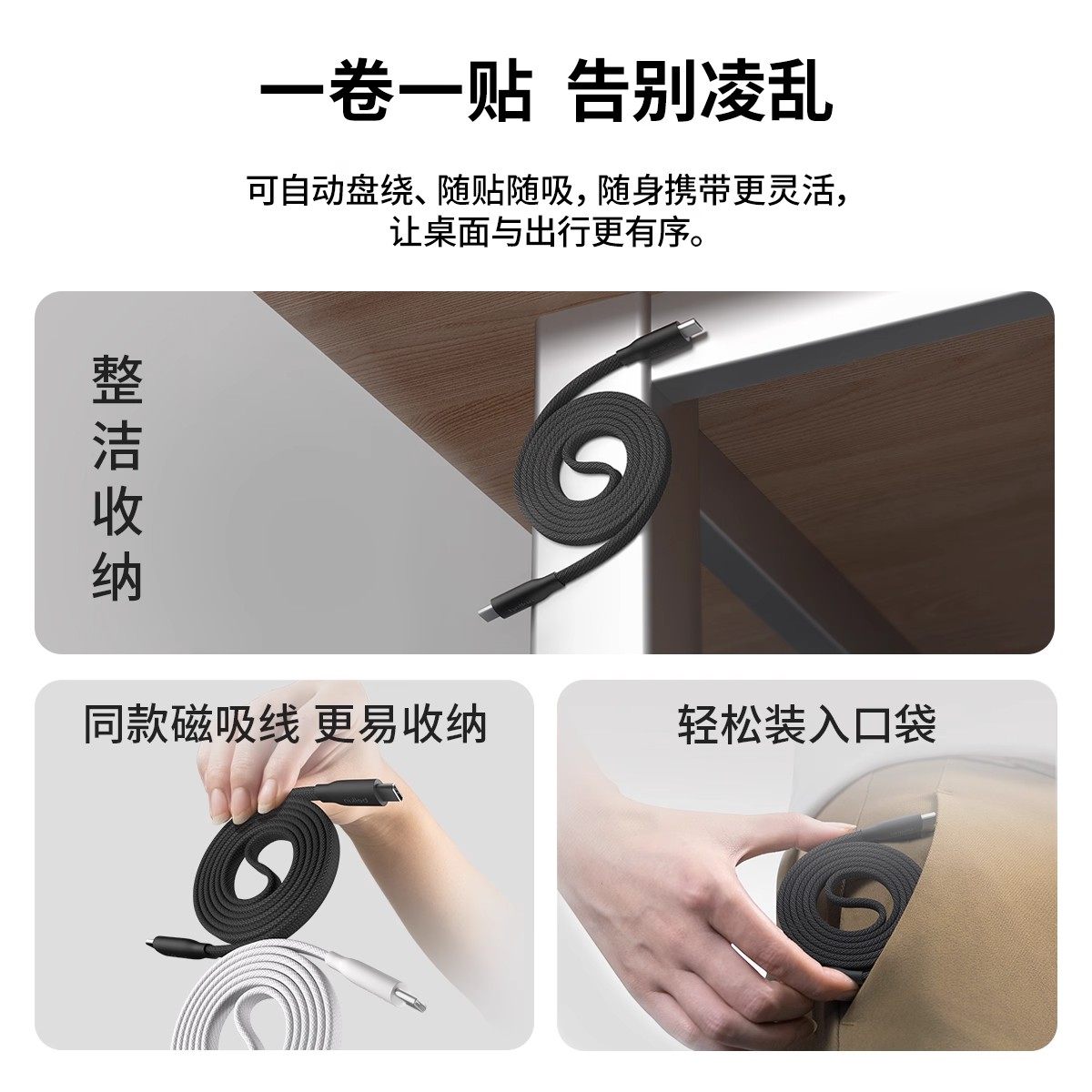 一卷一贴 告别凌乱

可自动盘绕、随贴随吸，随身携带更灵活，让桌面与出行更有序。

整洁收纳

同款磁吸线 更易收纳

轻松装入口袋