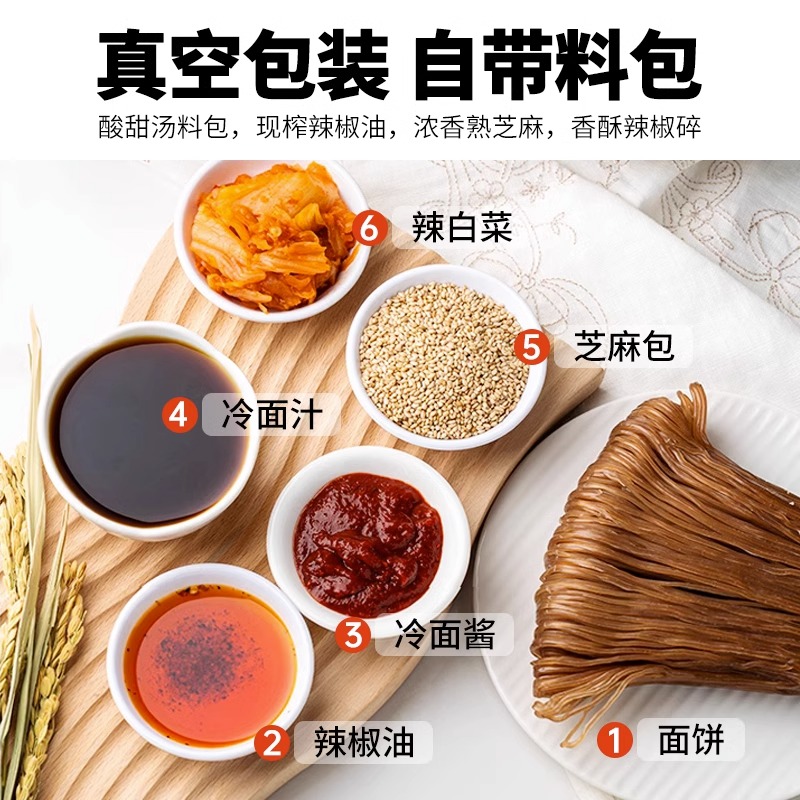 真空包装 自带料包

酸甜汤料包，现榨辣椒油，浓香熟芝麻，香酥辣椒碎

6 辣白菜

5 芝麻包

4 冷面汁

3 冷面酱

2 辣椒油

1 面饼