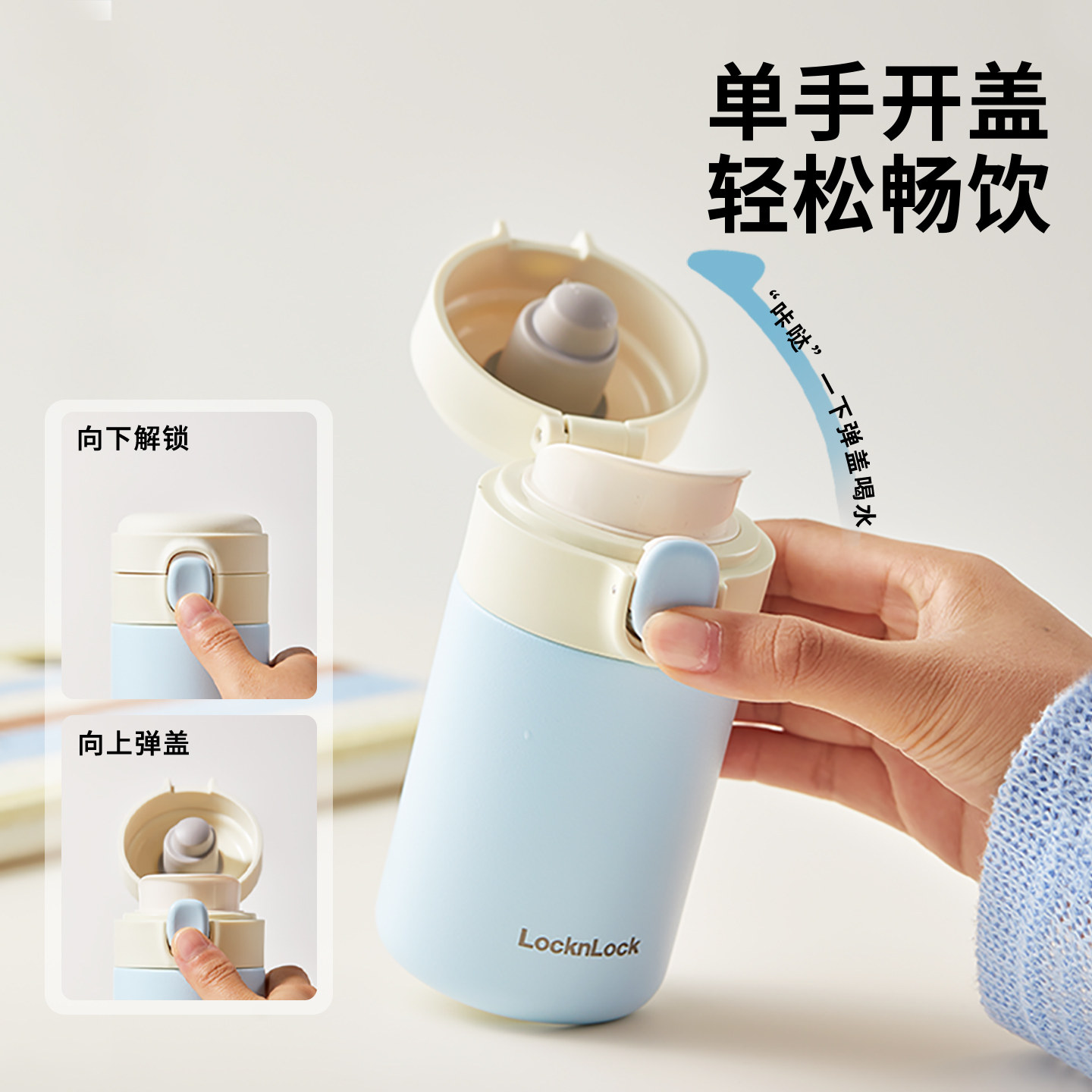 单手开盖
轻松畅饮

“咔哒”一下弹盖喝水

向下解锁

向上弹盖

LocknLock