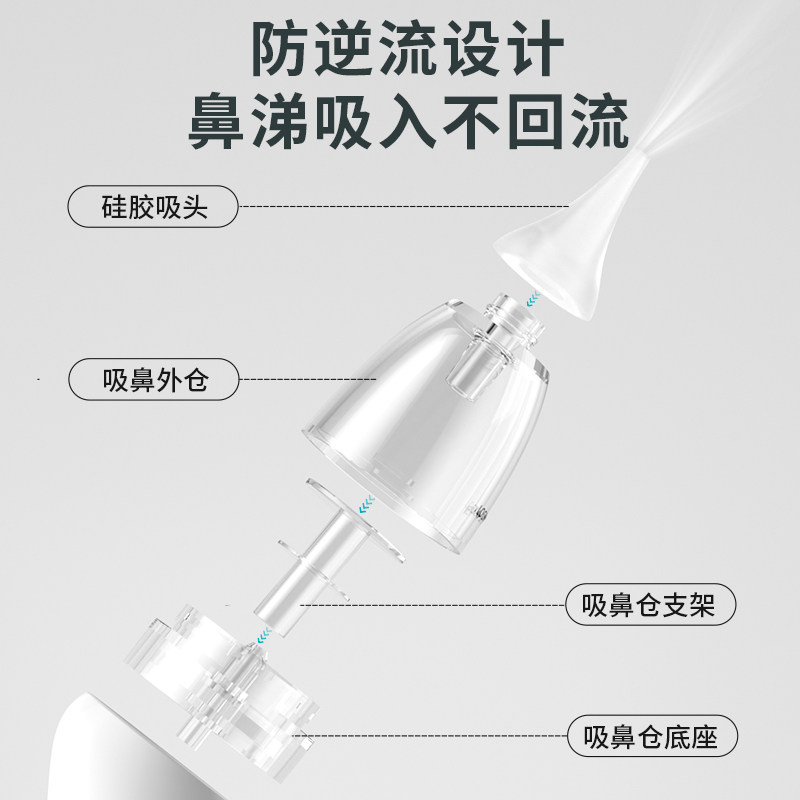 防逆流设计
鼻涕吸入不回流

硅胶吸头

吸鼻外仓

吸鼻仓支架

吸鼻仓底座