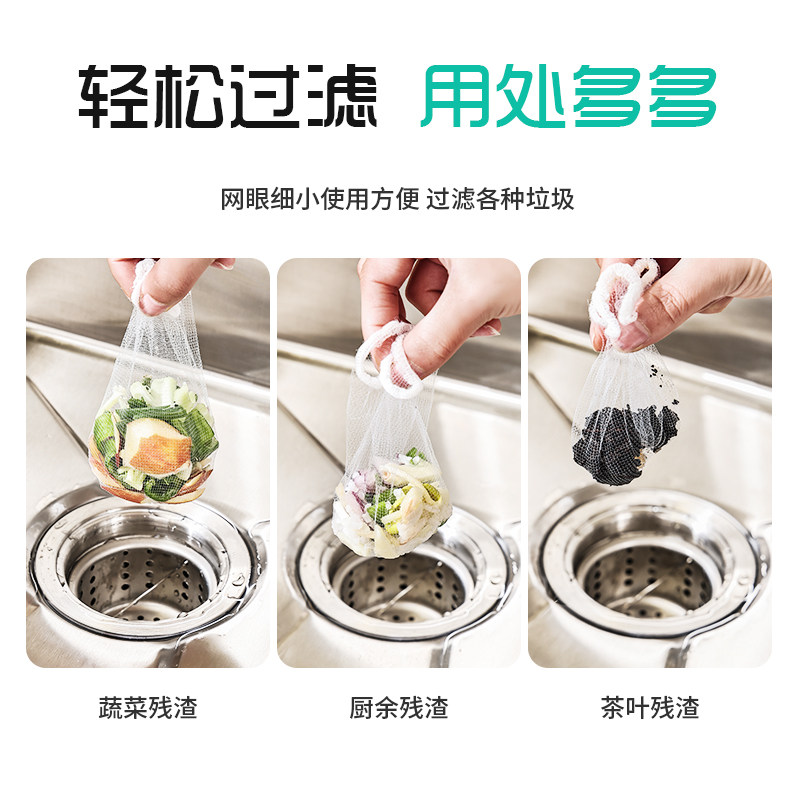 轻松过滤 用处多多

网眼细小使用方便 过滤各种垃圾

蔬菜残渣

厨余残渣

茶叶残渣