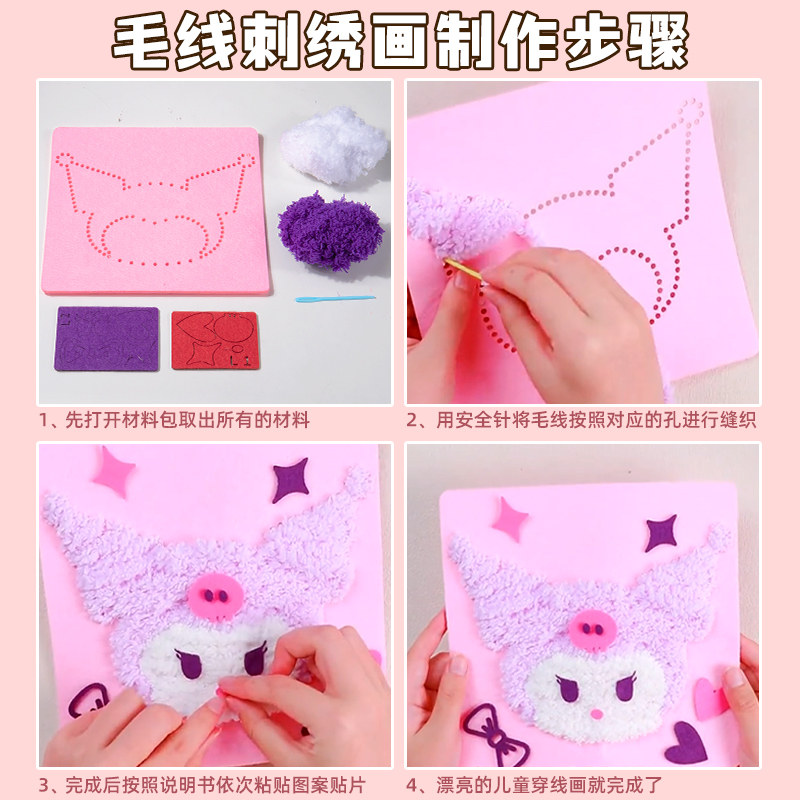 毛线刺绣画制作步骤

1、先打开材料包取出所有的材料

2、用安全针将毛线按照对应的孔进行缝织

3、完成后按照说明书依次粘贴图案贴片

4、漂亮的儿童穿线画就完成了