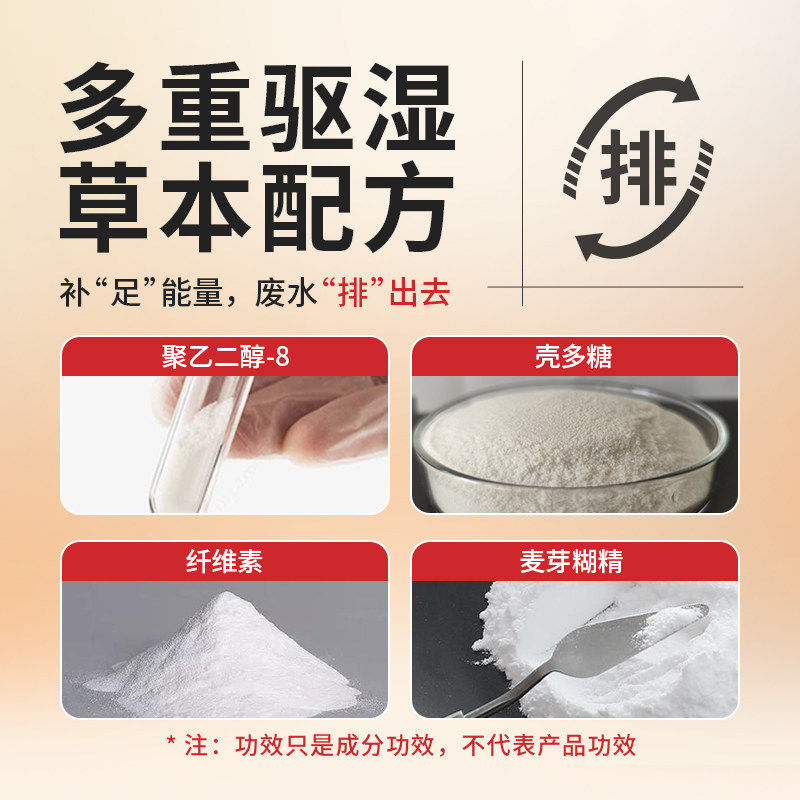 多重驱湿
草本配方

排

补“足”能量，废水“排”出去

聚乙二醇-8

壳多糖

纤维素

麦芽糊精

* 注：功效只是成分功效，不代表产品功效