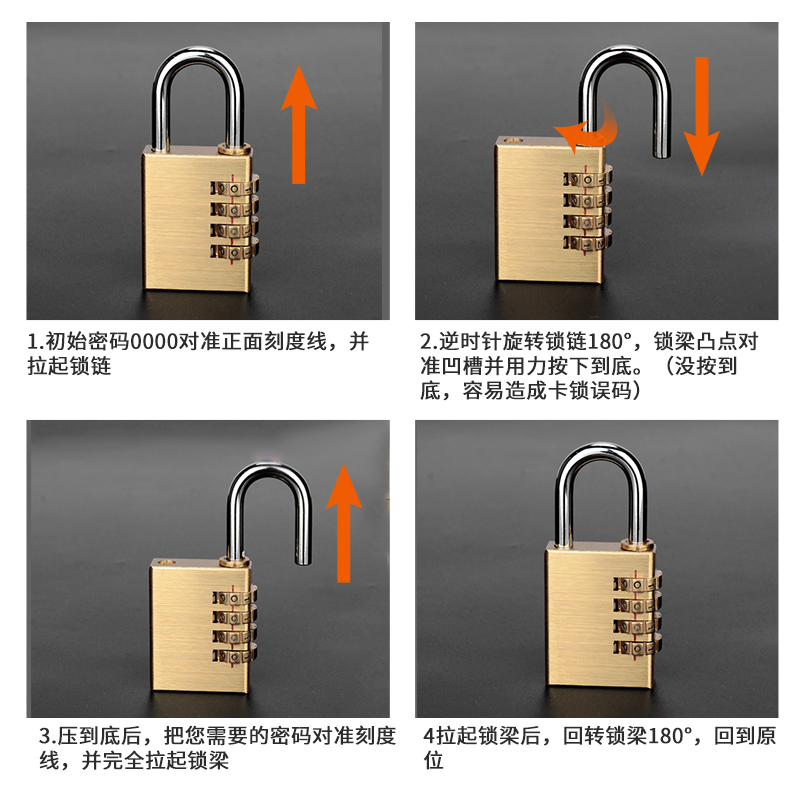 1.初始密码0000对准正面刻度线，并拉起锁链

2.逆时针旋转锁链180°，锁梁凸点对准凹槽并用力按下到底。（没按到底，容易造成卡锁误码）

3.压到底后，把您需要的密码对准刻度线，并完全拉起锁梁

4拉起锁梁后，回转锁梁180°，回到原位