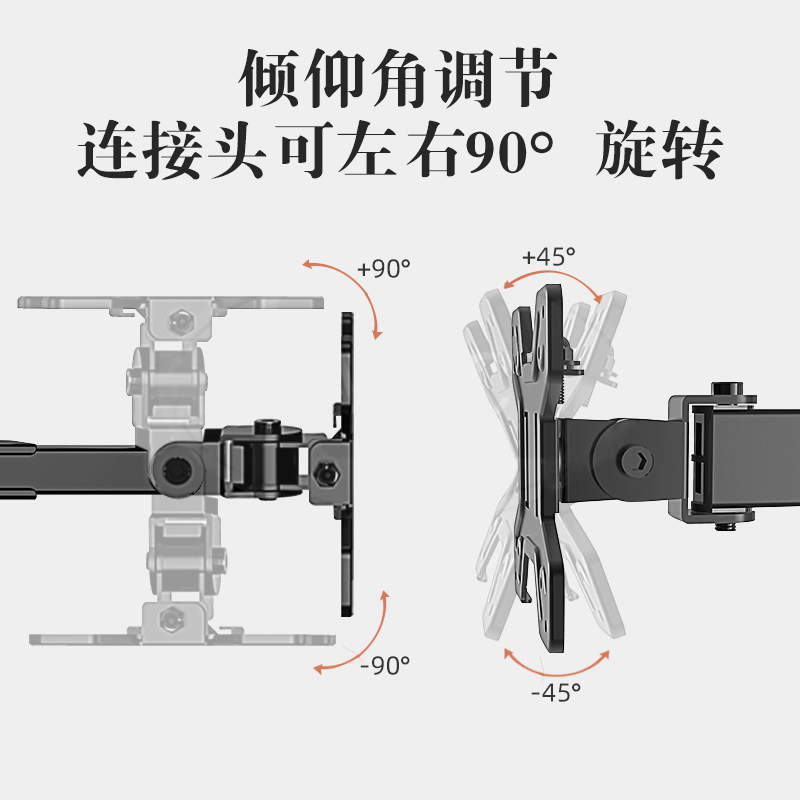 倾仰角调节
连接头可左右90° 旋转

+90°

-90°

+45°

-45°