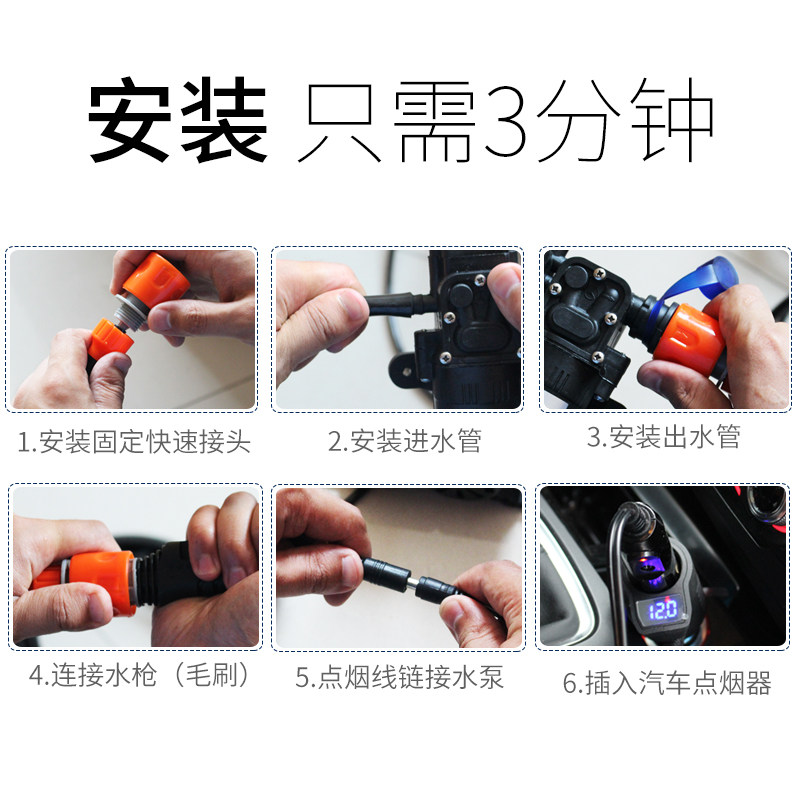 安装 只需3分钟

1.安装固定快速接头

2.安装进水管

3.安装出水管

4.连接水枪（毛刷）

5.点烟线链接水泵

12.0

6.插入汽车点烟器