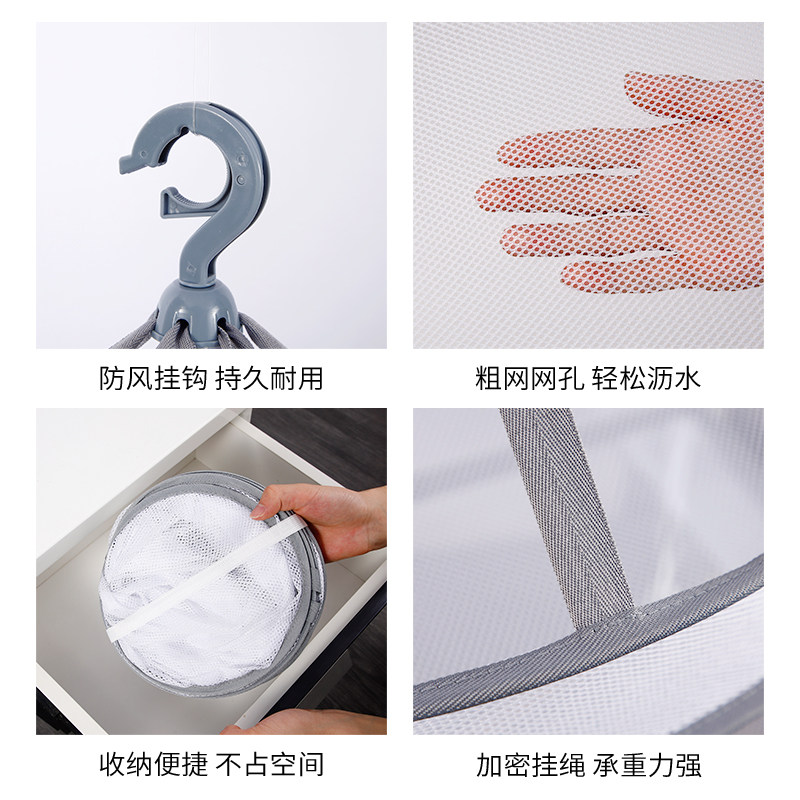 防风挂钩 持久耐用

粗网网孔 轻松沥水

收纳便捷 不占空间

加密挂绳 承重力强