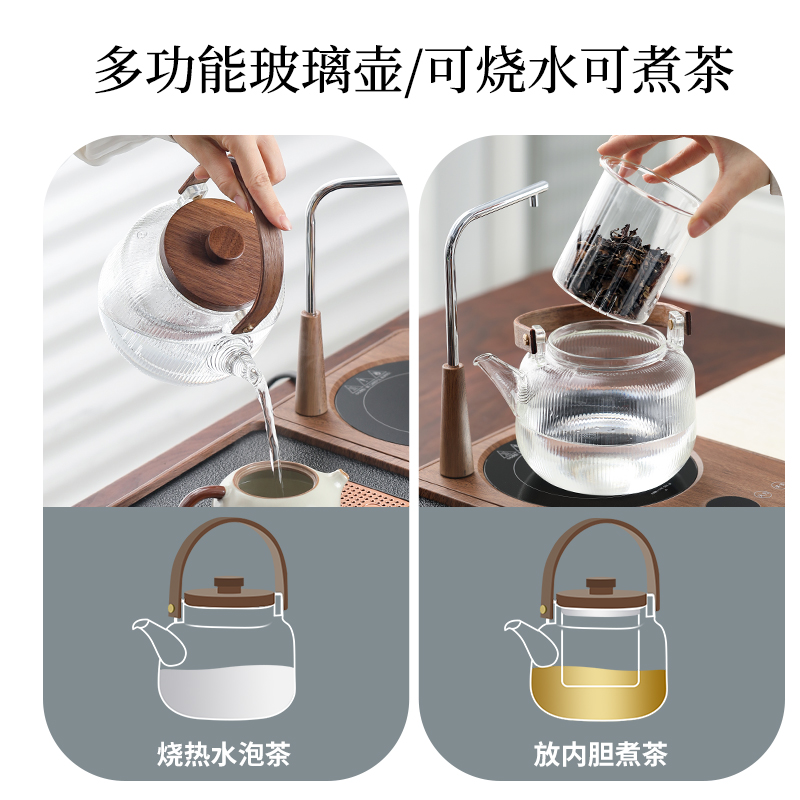 多功能玻璃壶/可烧水可煮茶

烧热水泡茶

放内胆煮茶