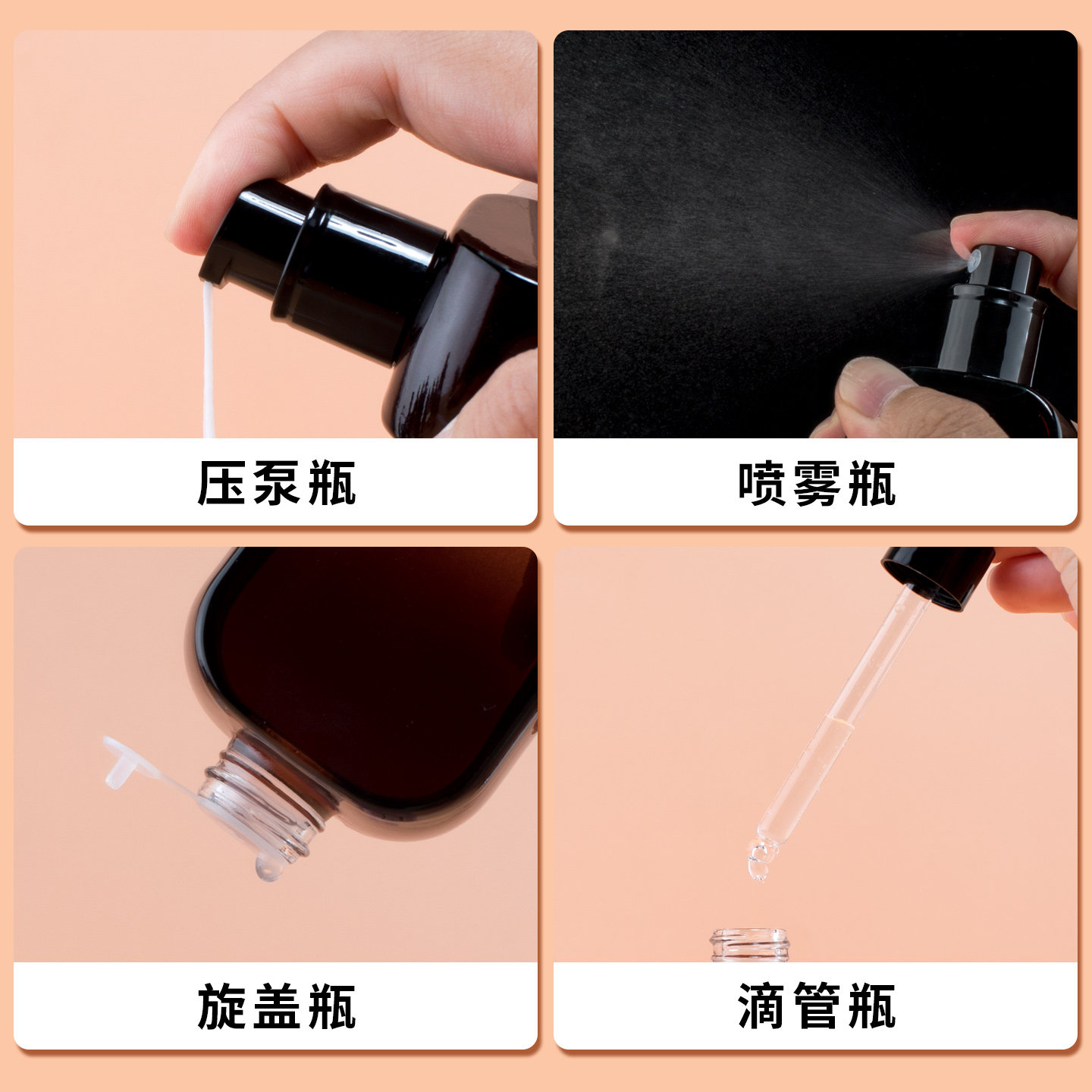 压泵瓶

喷雾瓶

旋盖瓶

滴管瓶