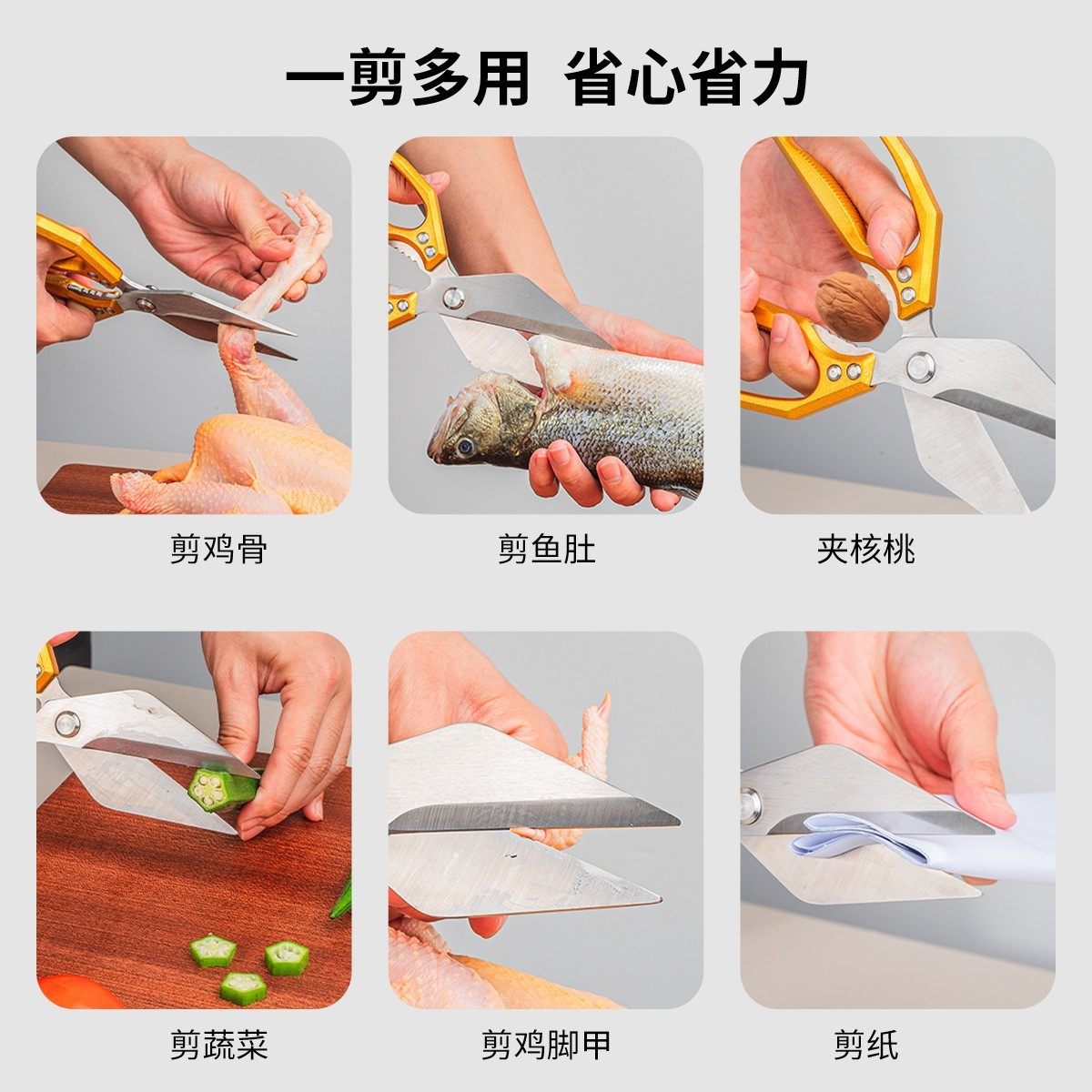 一剪多用 省心省力

剪鸡骨

剪鱼肚

夹核桃

剪蔬菜

剪鸡脚甲

剪纸