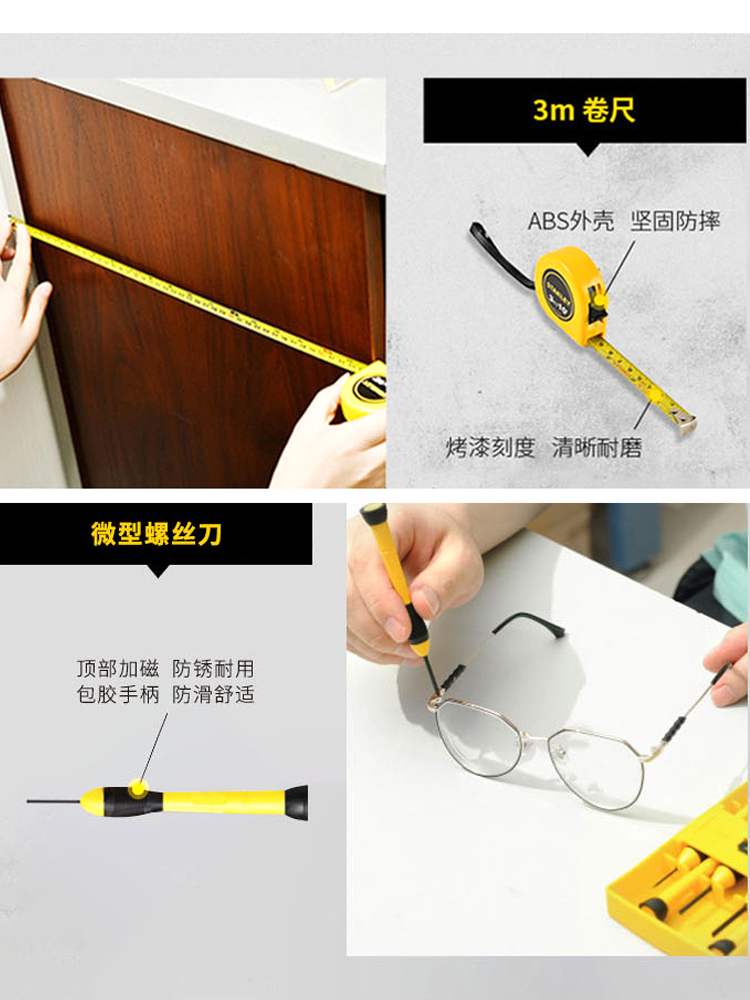 3m 卷尺

ABS外壳 坚固防摔

烤漆刻度 清晰耐磨

微型螺丝刀

顶部加磁 防锈耐用
包胶手柄 防滑舒适