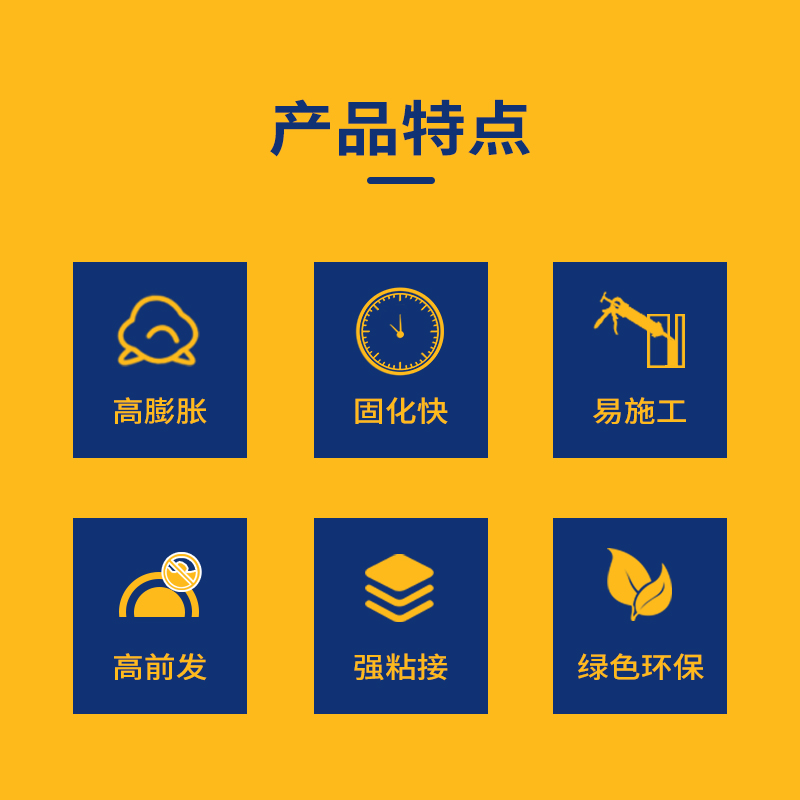 产品特点

高膨胀

固化快

易施工

高前发

强粘接

绿色环保