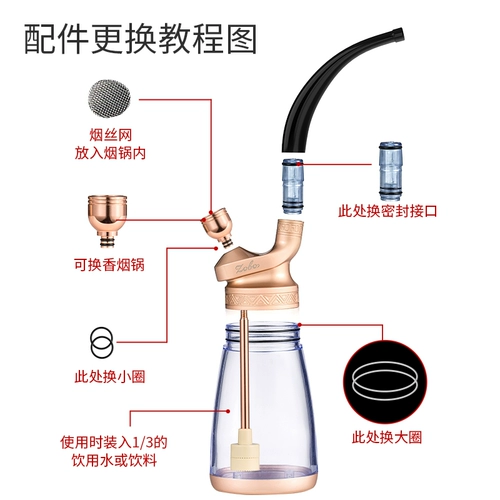 配件更换教程图

烟丝网
放入烟锅内

此处换密封接口

可换香烟锅

Zobo

此处换小圈

此处换大圈

使用时装入1/3的
饮用水或饮料