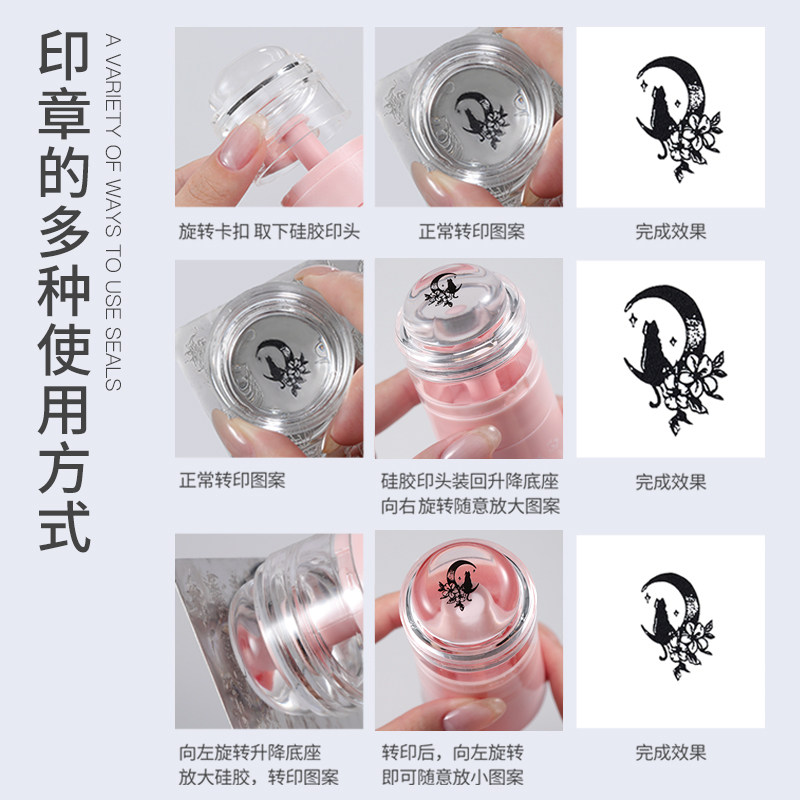 印章的多种使用方式

A VARIETY OF WAYS TO USE SEALS

旋转卡扣 取下硅胶印头

正常转印图案

完成效果

正常转印图案

硅胶印头装回升降底座
向右旋转随意放大图案

完成效果

向左旋转升降底座
放大硅胶，转印图案

转印后，向左旋转
即可随意放小图案

完成效果