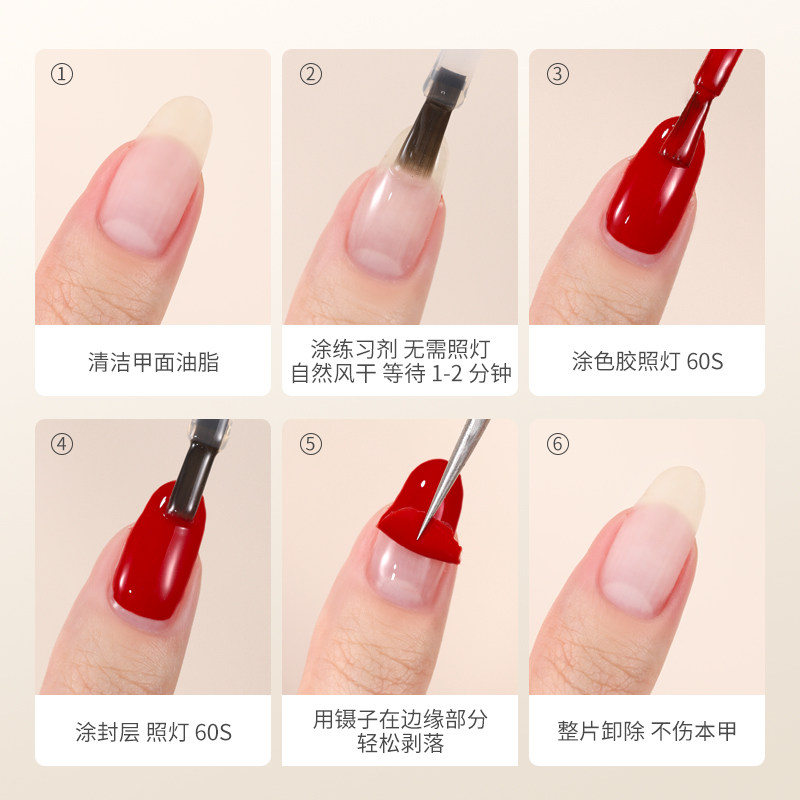 ①

清洁甲面油脂

②

涂练习剂 无需照灯
自然风干 等待 1-2 分钟

③

涂色胶照灯 60S

④

涂封层 照灯 60S

⑤

用镊子在边缘部分
轻松剥落

⑥

整片卸除 不伤本甲