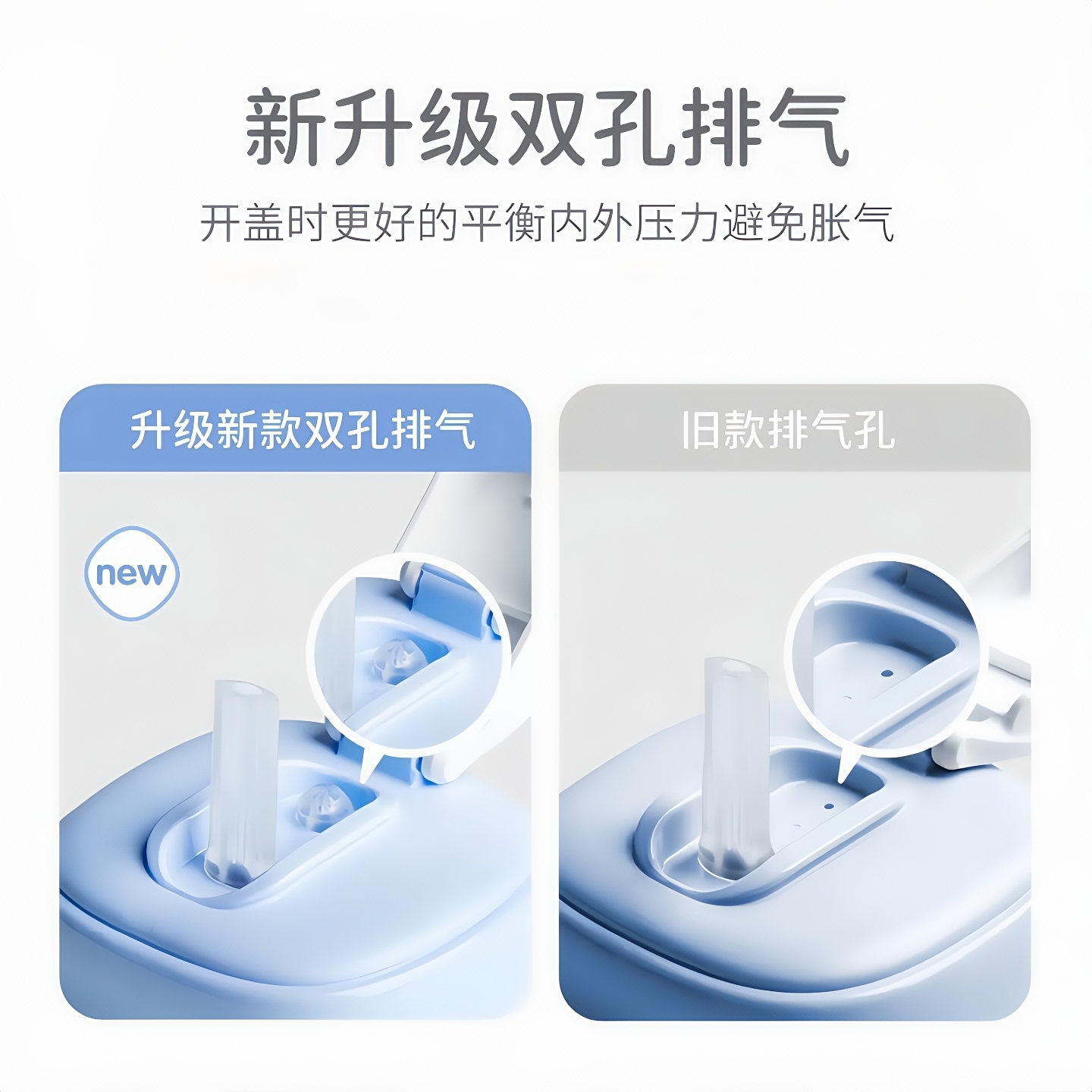 新升级双孔排气

开盖时更好的平衡内外压力避免胀气

升级新款双孔排气

new

旧款排气孔