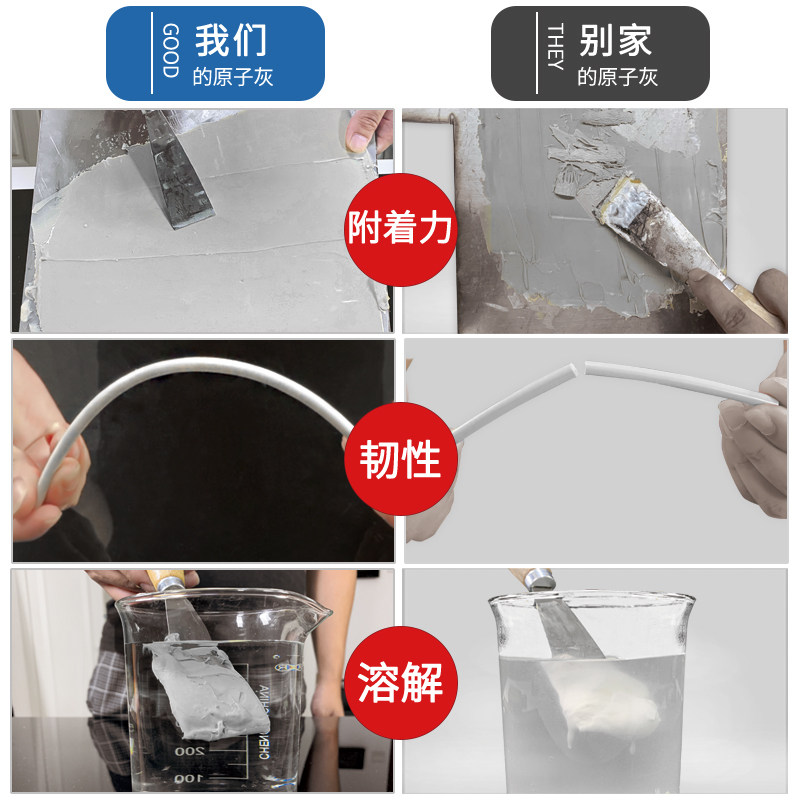 GOOD 我们
的原子灰

THEY 别家
的原子灰

附着力

韧性

溶解

CHINA
200
100