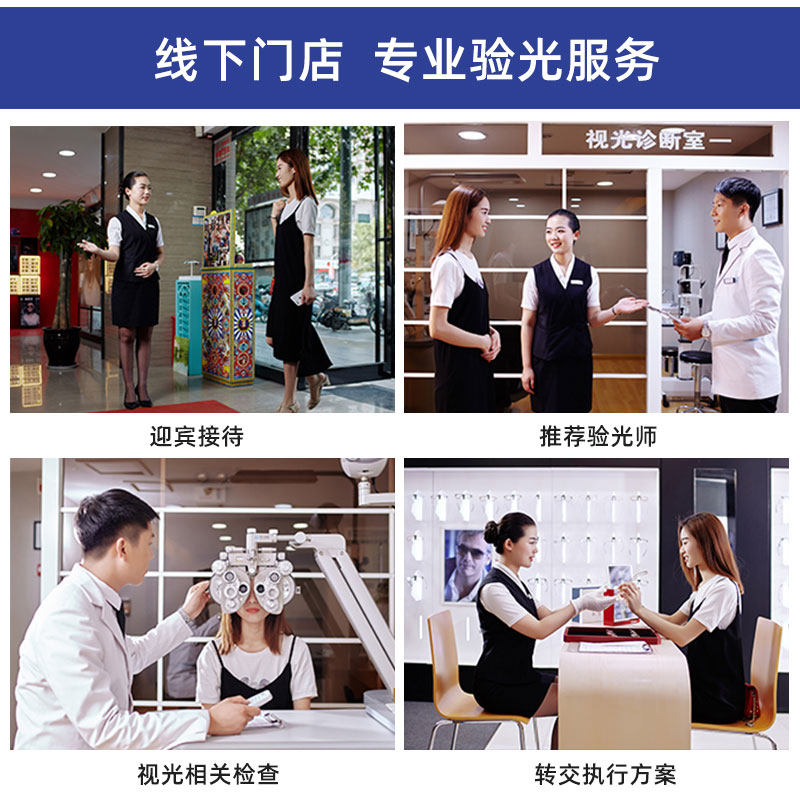 线下门店 专业验光服务

视光诊断室

迎宾接待

推荐验光师

视光相关检查

转交执行方案