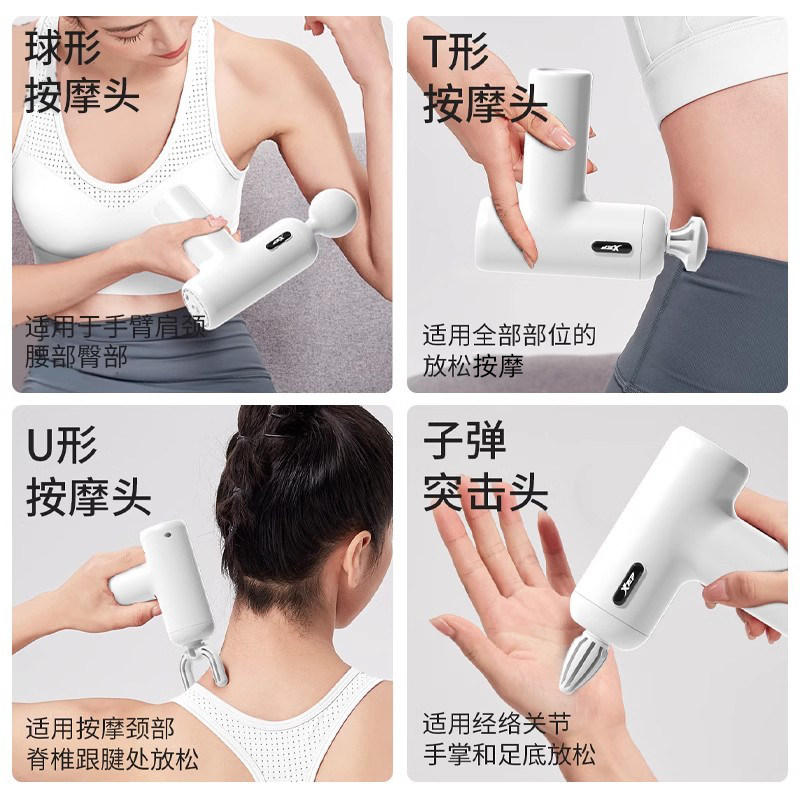 球形
按摩头

适用于手臂肩颈
腰部臀部

T形
按摩头

适用全部部位的
放松按摩

U形
按摩头

适用按摩颈部
脊椎跟腱处放松

子弹
突击头

适用经络关节
手掌和足底放松