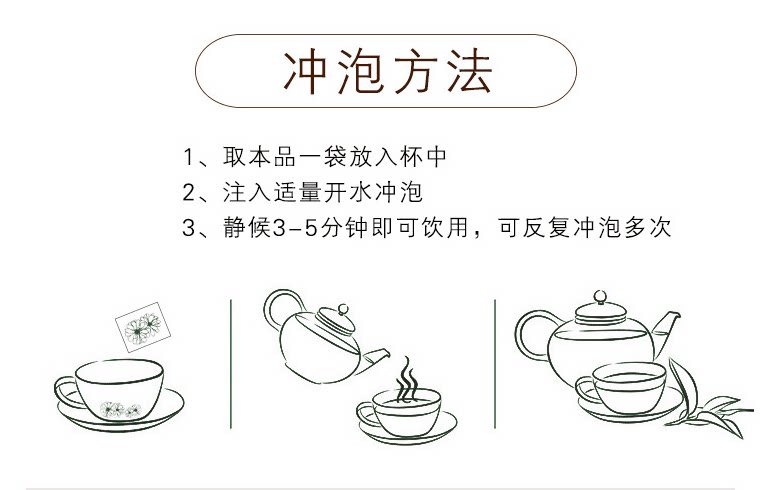 冲泡方法

1、取本品一袋放入杯中
2、注入适量开水冲泡
3、静候3-5分钟即可饮用，可反复冲泡多次