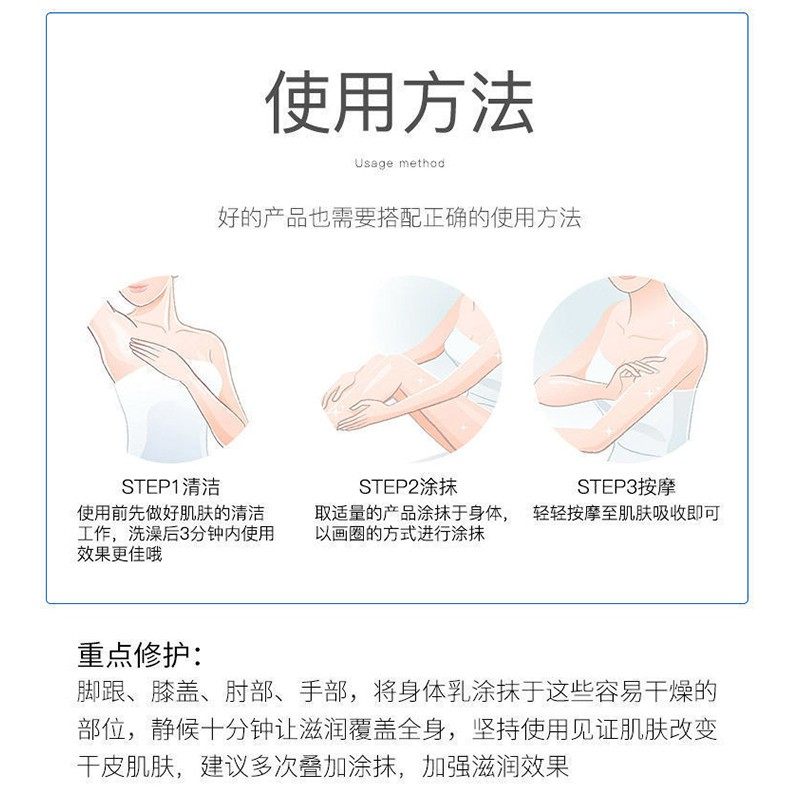 使用方法

Usage method

好的产品也需要搭配正确的使用方法

STEP1清洁
使用前先做好肌肤的清洁工作，洗澡后3分钟内使用效果更佳哦

STEP2涂抹
取适量的产品涂抹于身体，以画圈的方式进行涂抹

STEP3按摩
轻轻按摩至肌肤吸收即可

重点修护：
脚跟、膝盖、肘部、手部，将身体乳涂抹于这些容易干燥的部位，静候十分钟让滋润覆盖全身，坚持使用见证肌肤改变干皮肌肤，建议多次叠加涂抹，加强滋润效果