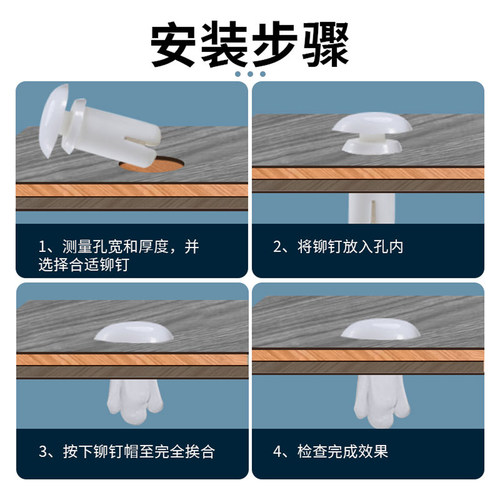 安装步骤

1、测量孔宽和厚度，并选择合适铆钉

2、将铆钉放入孔内

3、按下铆钉帽至完全挨合

4、检查完成效果