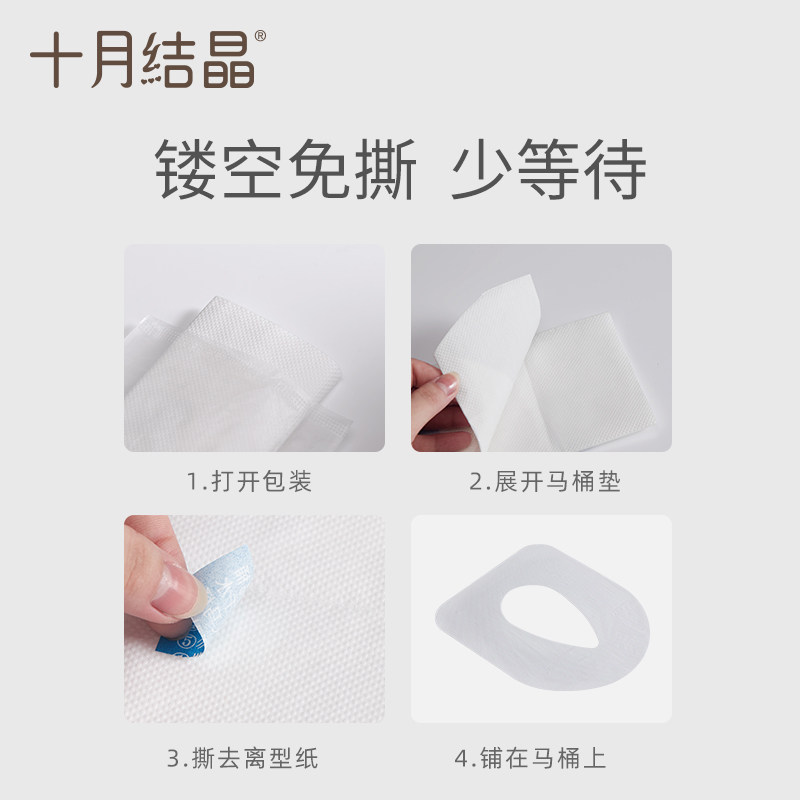 十月结晶®

镂空免撕 少等待

1.打开包装

2.展开马桶垫

3.撕去离型纸

4.铺在马桶上