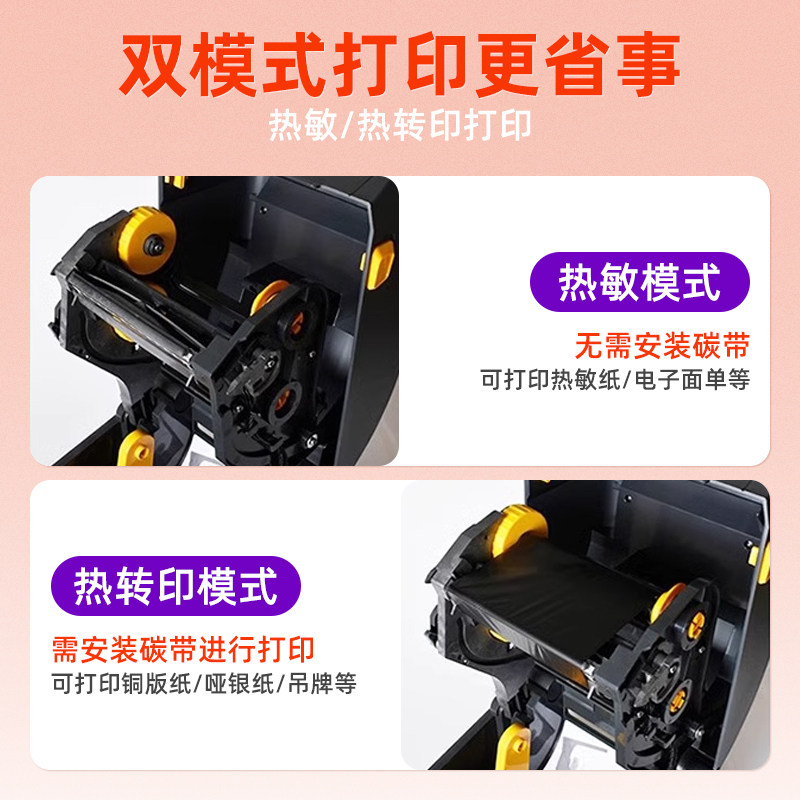 双模式打印更省事
热敏/热转印打印

热敏模式
无需安装碳带
可打印热敏纸/电子面单等

热转印模式
需安装碳带进行打印
可打印铜版纸/哑银纸/吊牌等