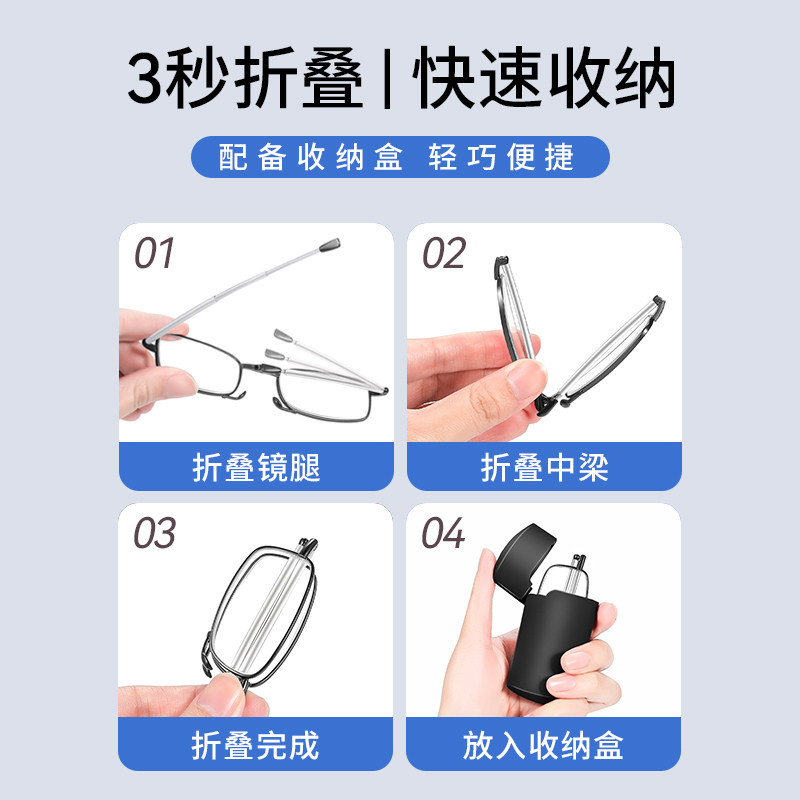 3秒折叠 | 快速收纳

配备收纳盒 轻巧便捷

01

折叠镜腿

02

折叠中梁

03

折叠完成

04

放入收纳盒