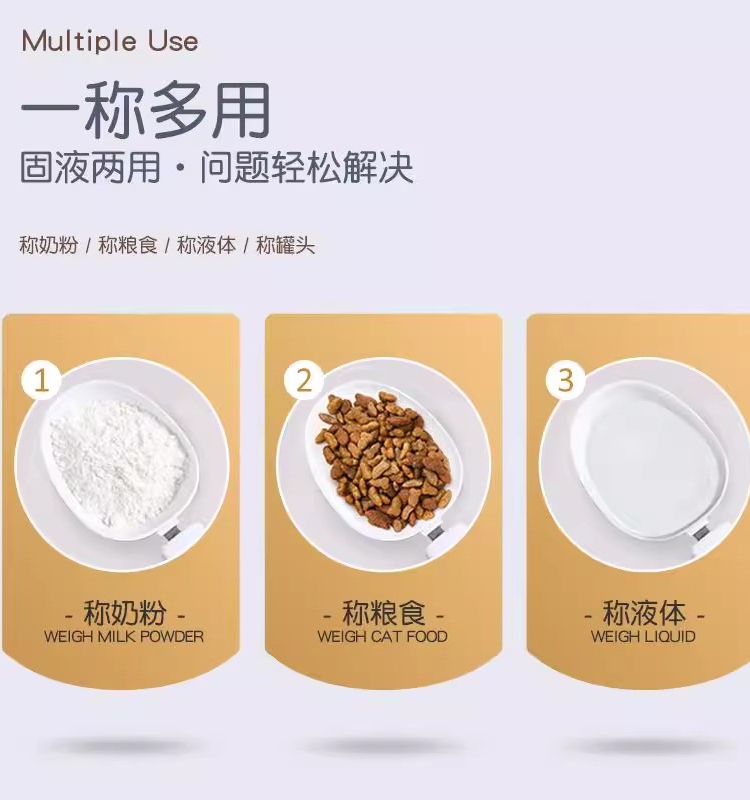 Multiple Use

一称多用

固液两用 · 问题轻松解决

称奶粉 / 称粮食 / 称液体 / 称罐头

1

- 称奶粉 -
WEIGH MILK POWDER

2

- 称粮食 -
WEIGH CAT FOOD

3

- 称液体 -
WEIGH LIQUID