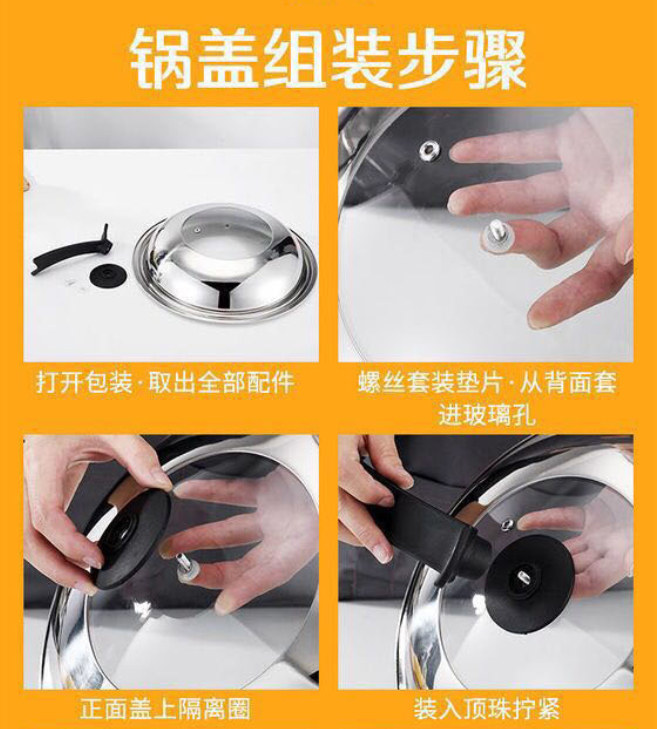 锅盖组装步骤

打开包装·取出全部配件

螺丝套装垫片·从背面套进玻璃孔

正面盖上隔离圈

装入顶珠拧紧