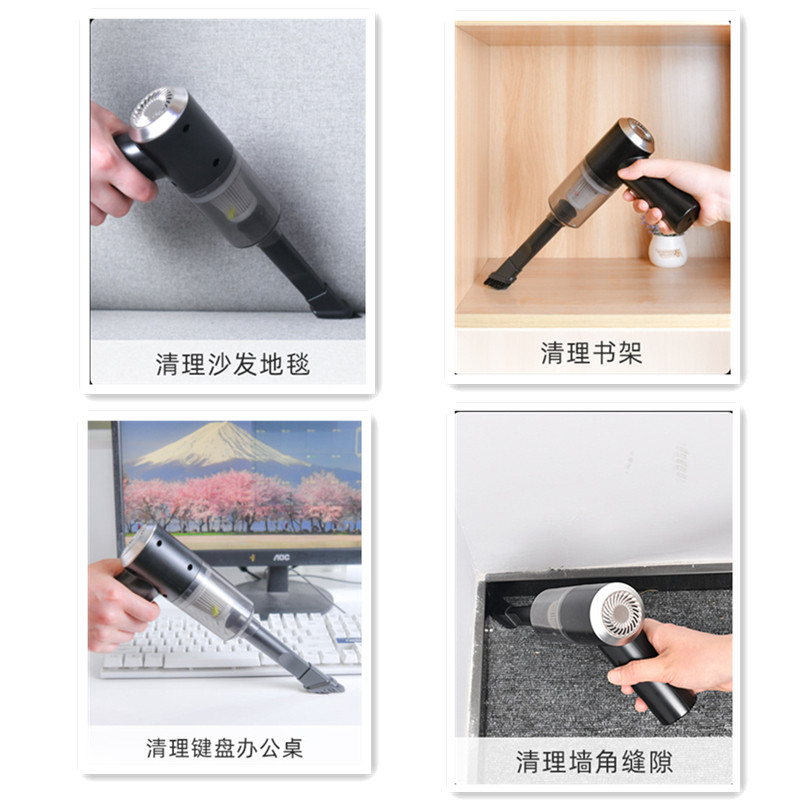 清理沙发地毯

清理书架

AOC

清理键盘办公桌

清理墙角缝隙